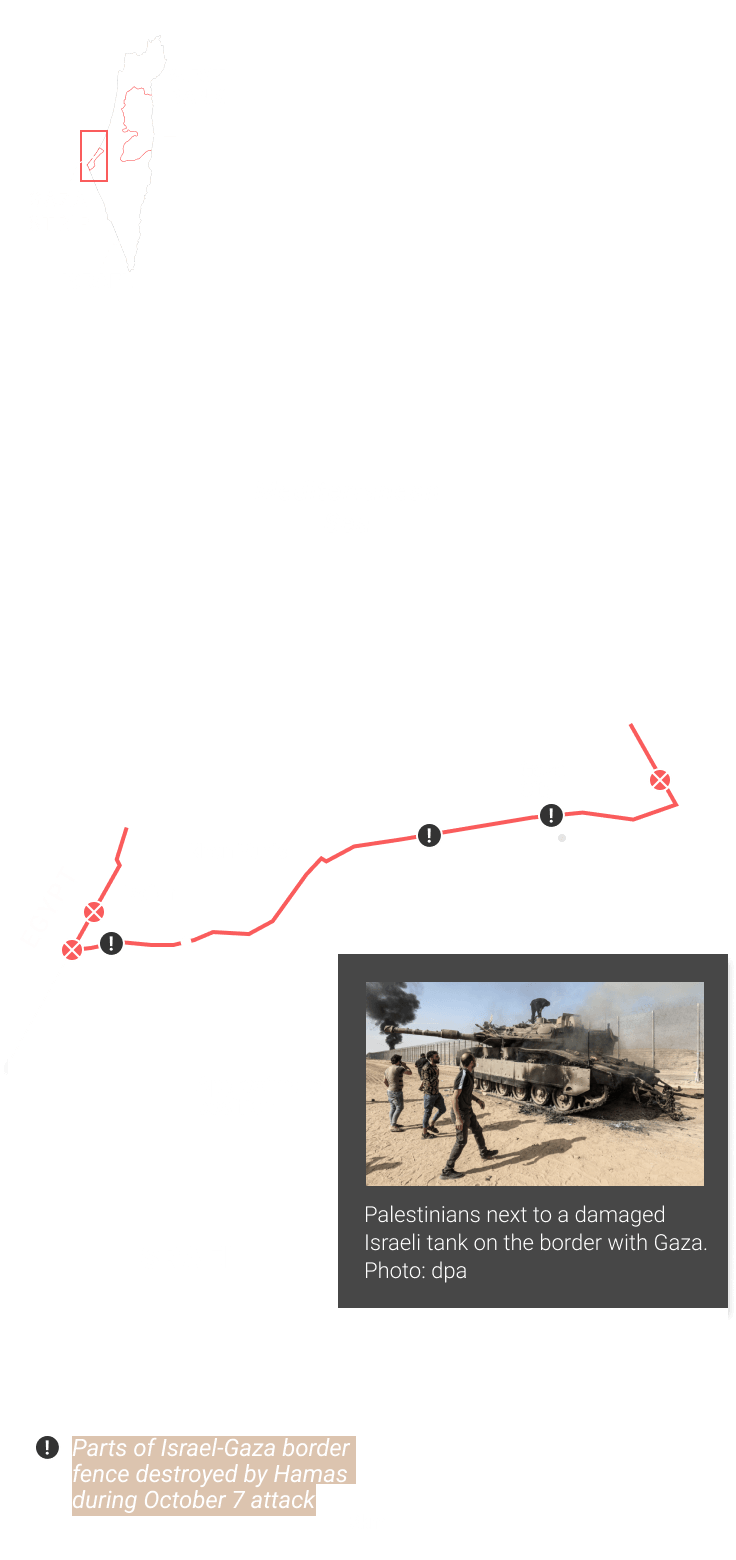 Palestinians next to a damaged Israeli tank on the border with Gaza. Photo: dpa

Parts of Israel-Gaza border fence destroyed by Hamas during October 7 attack