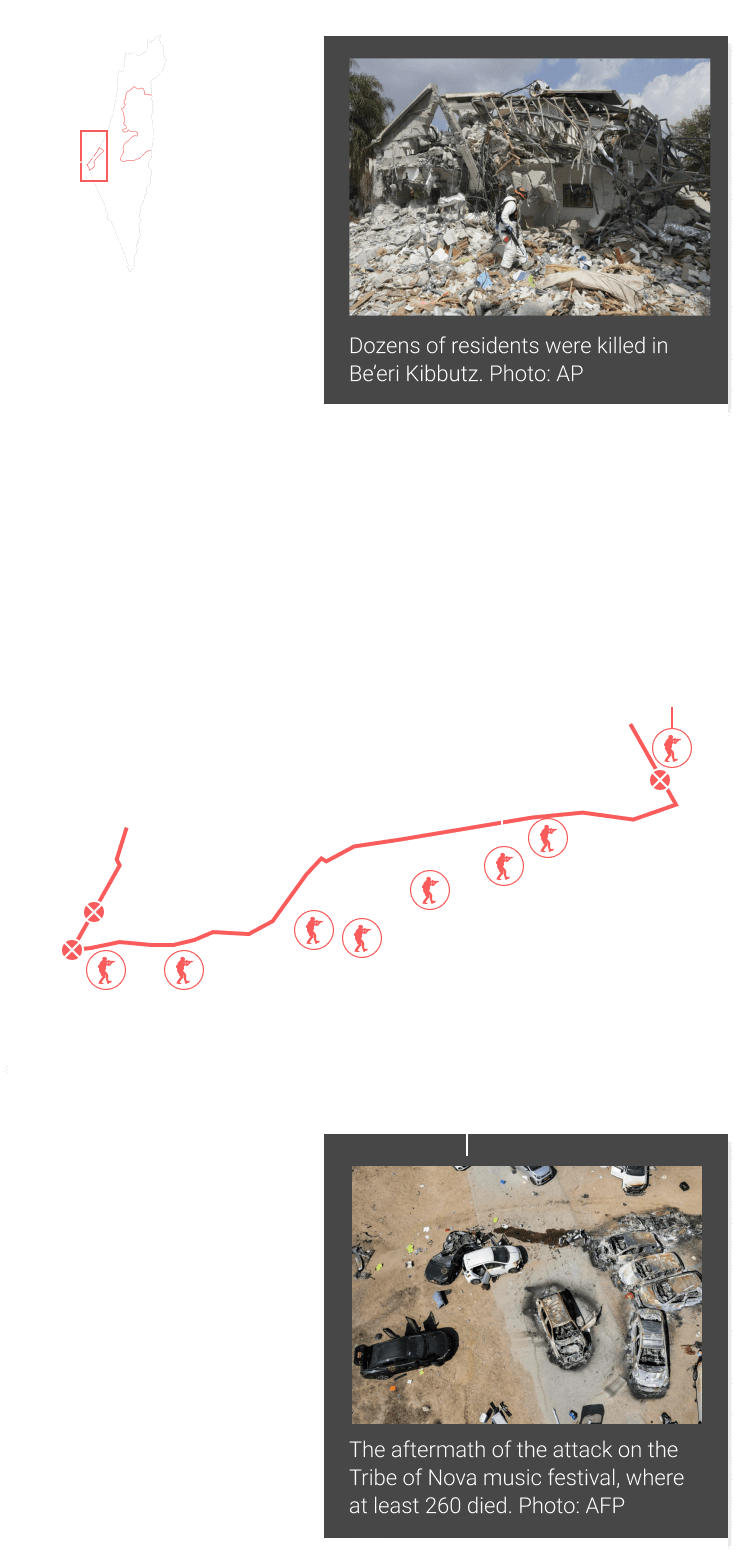 Dozens of residents were killed in Be'eri Kibbutz. Photo: AP

The aftermath of the attack on the Tribe of Nova music festival, where at least 260 died. Photo: AFP