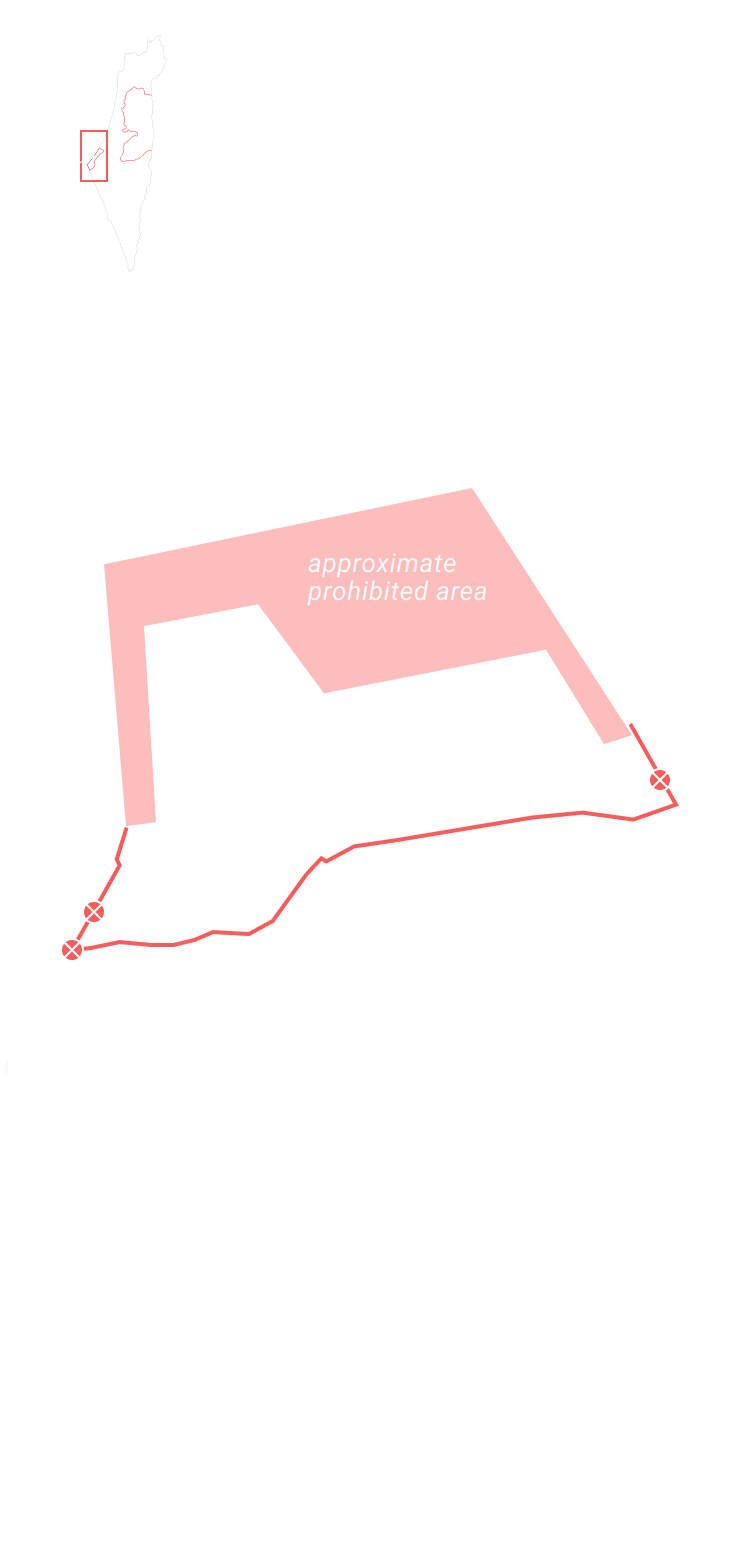 approximate prohibited area