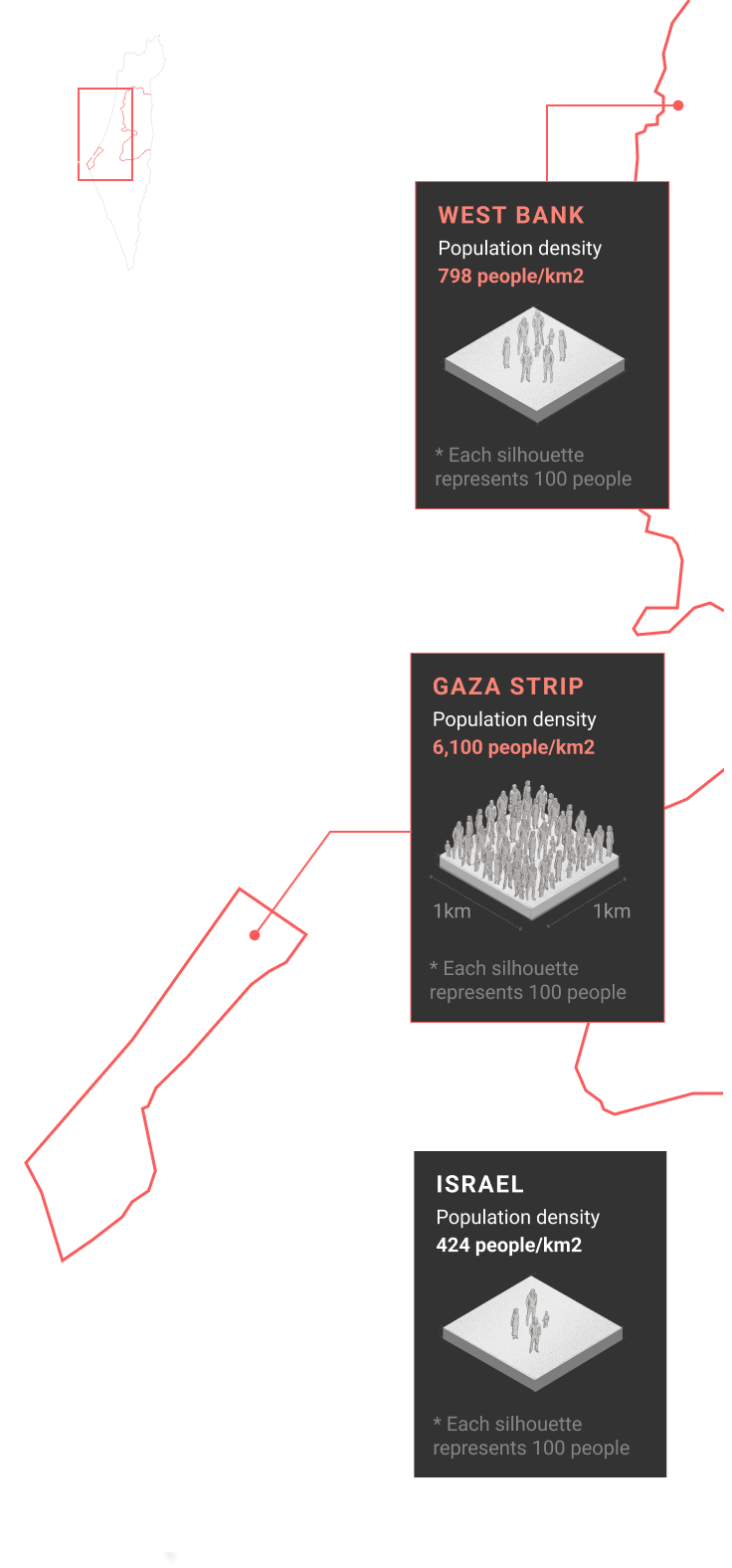 WEST BANK
Population density
798 people/km2

* Each silhouette represents 100 people

GAZA STRIP
Population density
6,100 people/km2

1km
1km

* Each silhouette represents 100 people

ISRAEL
Population density
424 people/km2

* Each silhouette represents 100 people