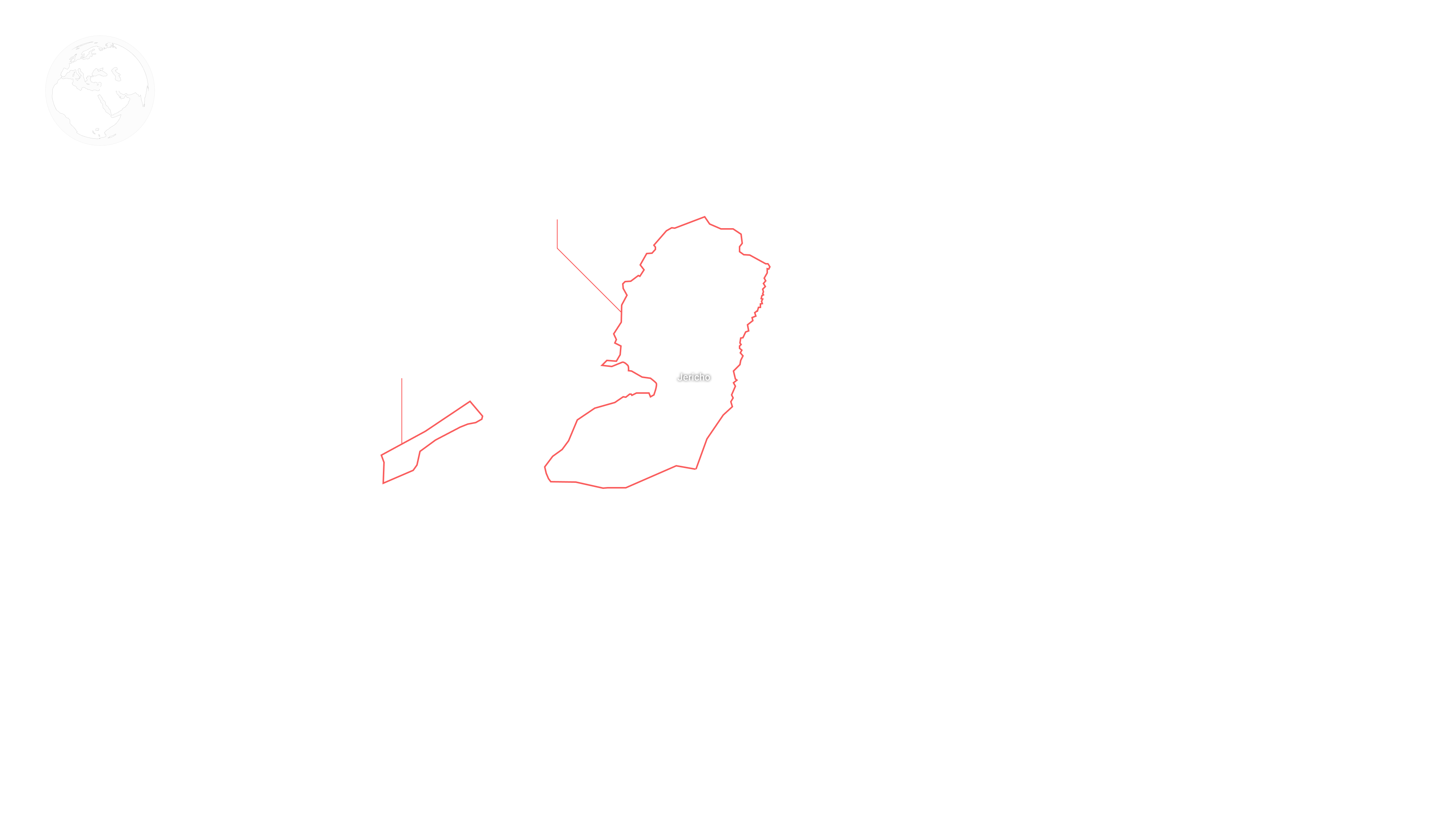 Jericho