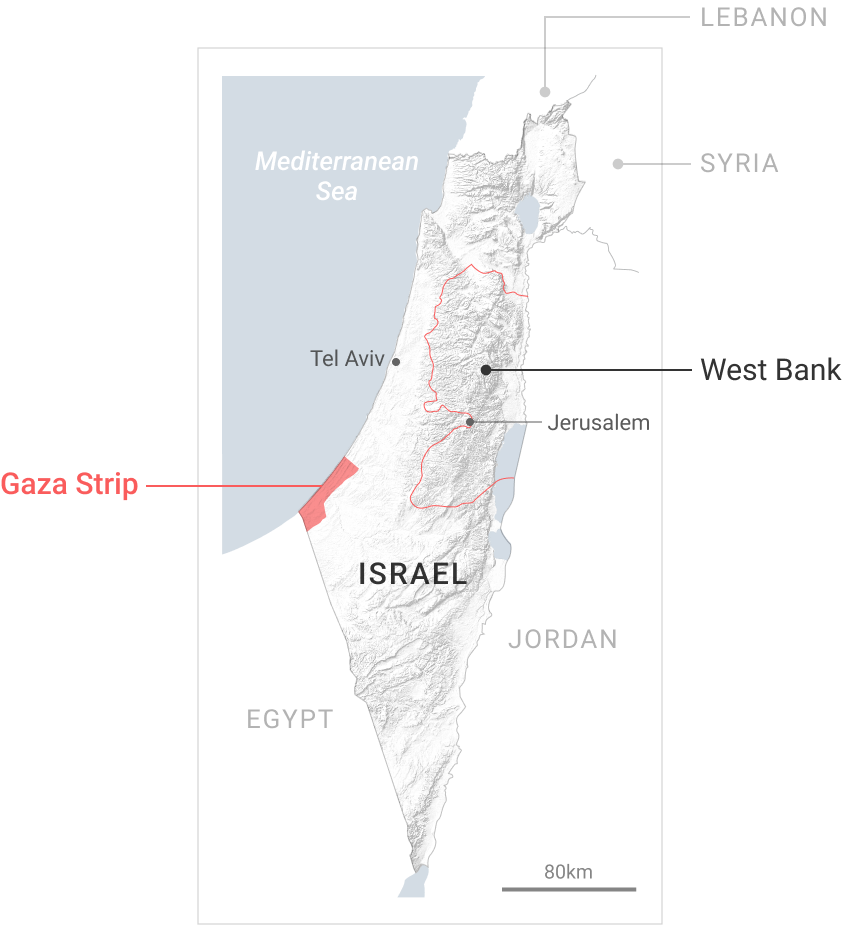 LEBANON

Mediterranean Sea

SYRIA

Tel Aviv

West Bank

Jerusalem

Gaza Strip

ISRAEL

JORDAN

EGYPT

80km