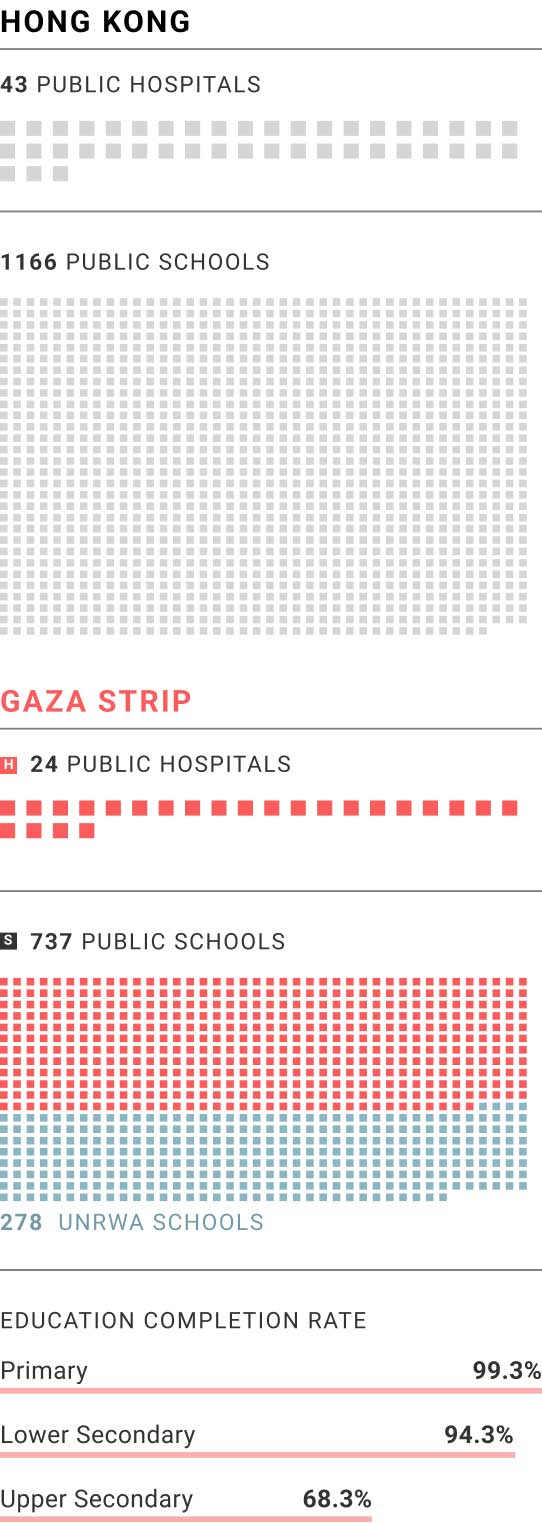 HONG KONG

43 PUBLIC HOSPITALS

1166 PUBLIC SCHOOLS

GAZA STRIP

H 24 PUBLIC HOSPITALS

S 737 PUBLIC SCHOOLS

278 UNRWA SCHOOLS

EDUCATION COMPLETION RATE

Primary 99.3%

Lower Secondary 94.3%

Upper Secondary 68.3%