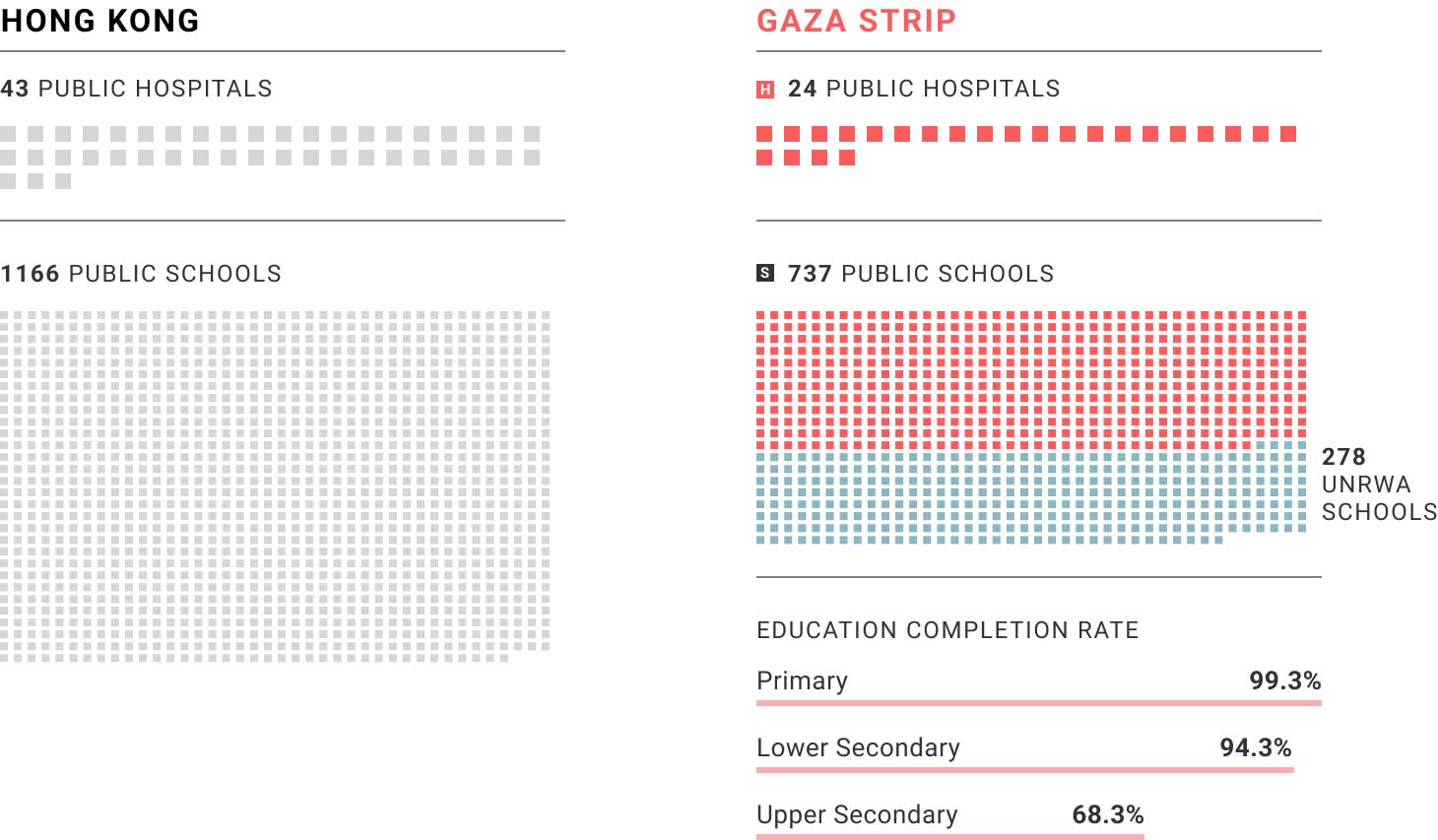 HONG KONG

43 PUBLIC HOSPITALS

1166 PUBLIC SCHOOLS

GAZA STRIP

H 24 PUBLIC HOSPITALS

S 737 PUBLIC SCHOOLS

278 UNRWA SCHOOLS

EDUCATION COMPLETION RATE

Primary 99.3%

Lower Secondary 94.3%

Upper Secondary 68.3%