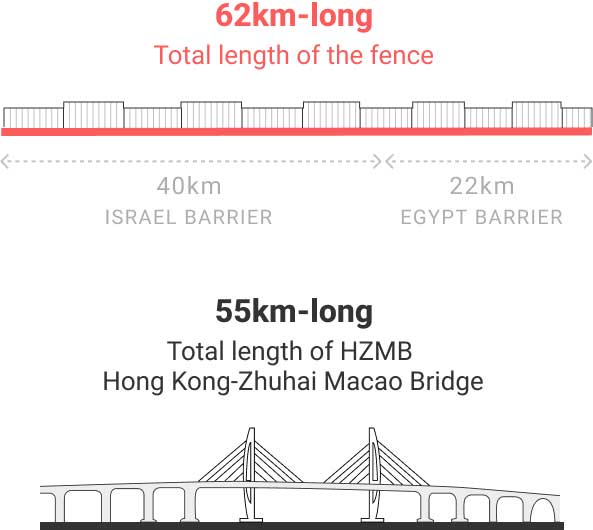 62km-long
Total length of the fence

40km
ISRAEL BARRIER

22km
EGYPT BARRIER

55km-long
Total length of HZMB
Hong Kong-Zhuhai Macao Bridge