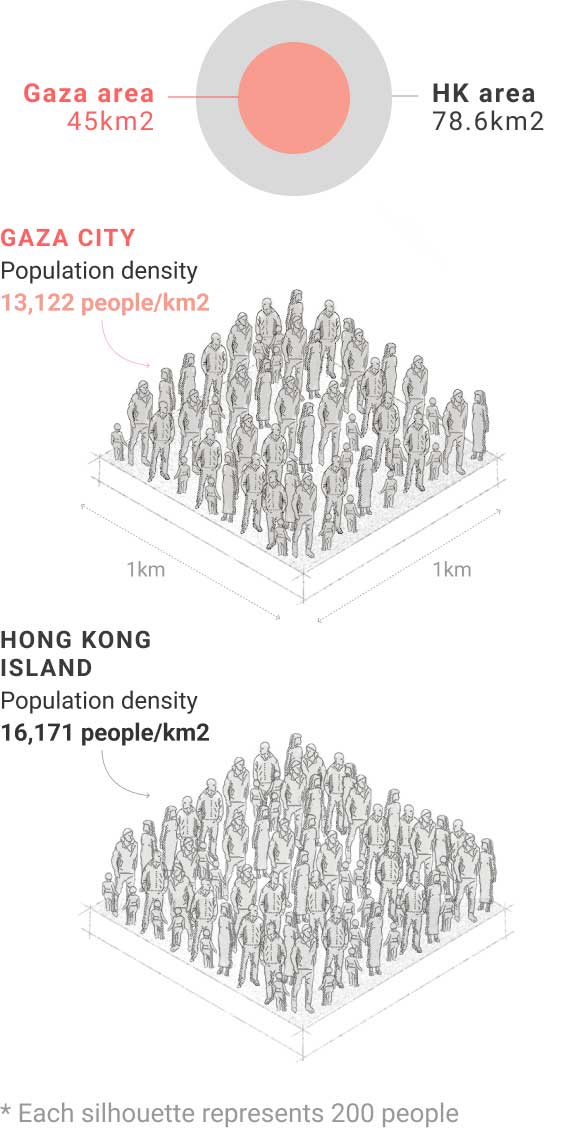 Gaza area
45km2

HK area
78.6km2

GAZA CITY
Population density
13,122 people/km2

1km

1km

HONG KONG ISLAND
Population density
16,171 people/km2

* Each silhouette represents 200 people