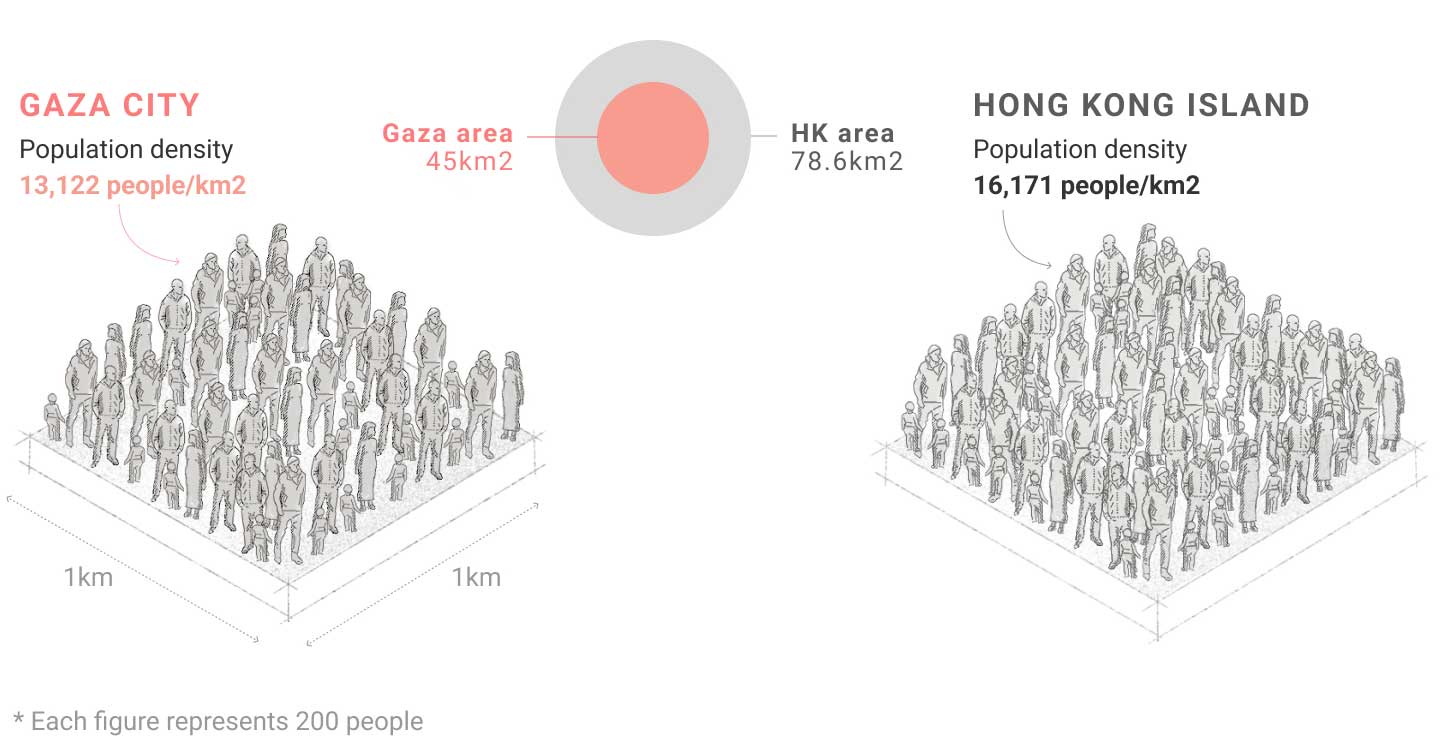 GAZA CITY
Population density
13,122 people/km2

Gaza area
45km2

HK area
78.6km2

HONG KONG ISLAND
Population density
16,171 people/km2

1km

1km

* Each figure represents 200 people