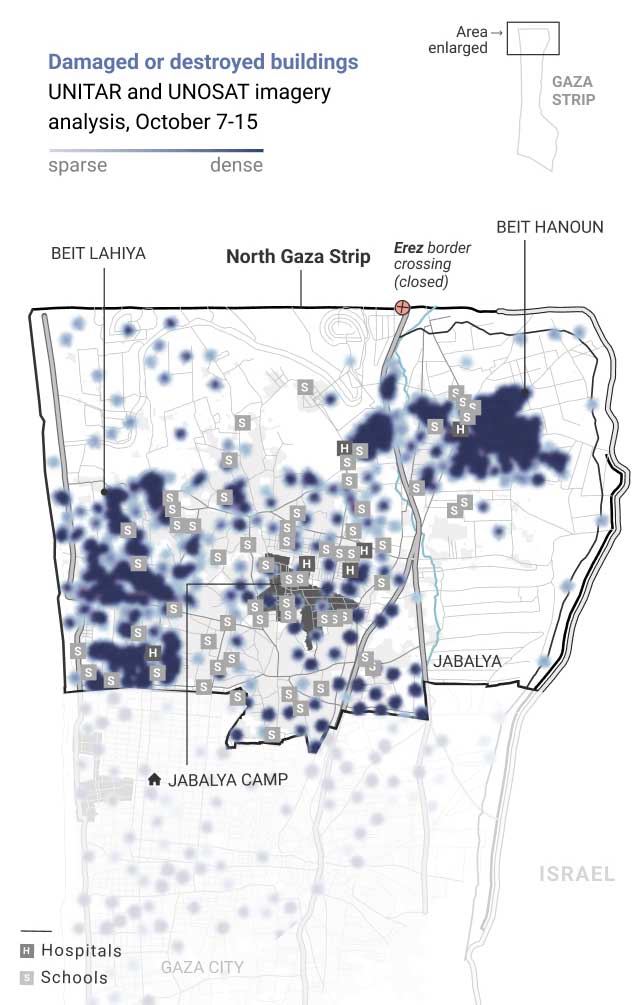 Damaged or destroyed buildings
UNITAR and UNOSAT imagery analysis, October 7-15

sparse dense

Area → enlarged

GAZA STRIP

BEIT LAHIYA

North Gaza Strip

Erez border crossing (closed)

BEIT HANOUN

JABALYA

JABALYA CAMP

ISRAEL

GAZA CITY

H Hospitals
S Schools