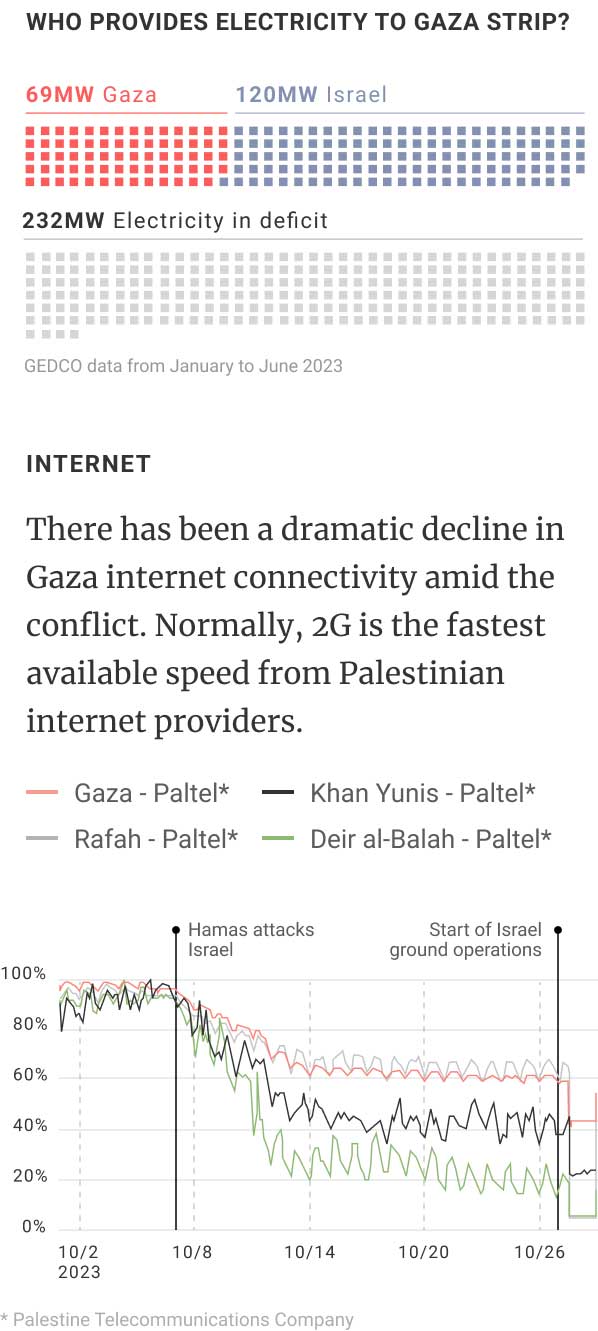 WHO PROVIDES ELECTRICITY TO GAZA STRIP?

69MW Gaza
120MW Israel

232MW Electricity in deficit

GEDCO data from January to June 2023

INTERNET

There has been a dramatic decline in Gaza internet connectivity amid the conflict. Normally, 2G is the fastest available speed from Palestinian internet providers.

Gaza - Paltel*
Khan Yunis - Paltel*
Rafah - Paltel*
Deir al-Balah - Paltel*

Hamas attacks Israel

Start of Israel ground operations

100%
80%
60%
40%
20%
0%

10/2 2023
10/8
10/14
10/20
10/26

* Palestine Telecommunications Company