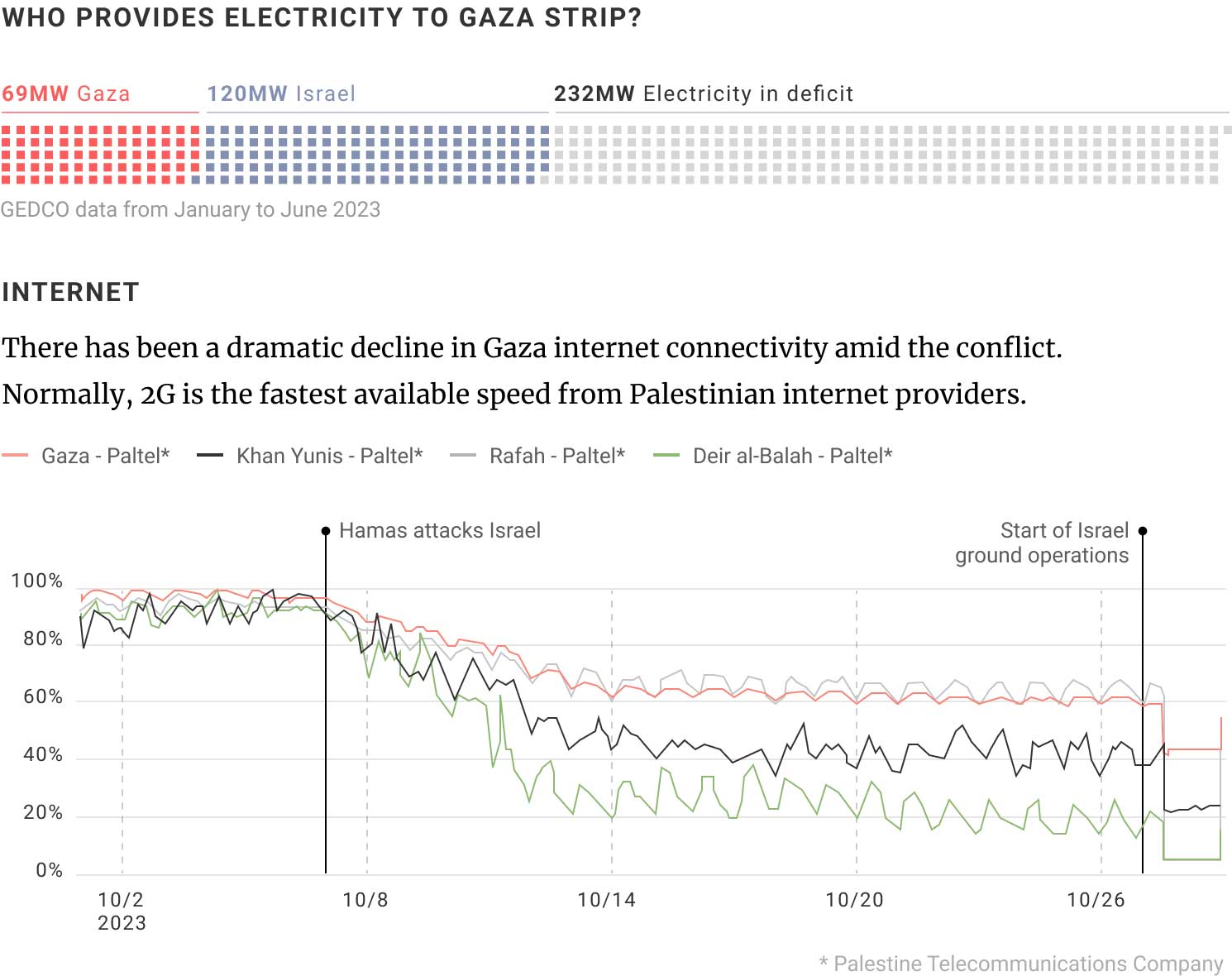 WHO PROVIDES ELECTRICITY TO GAZA STRIP?

69MW Gaza
120MW Israel
232MW Electricity in deficit

GEDCO data from January to June 2023

INTERNET

There has been a dramatic decline in Gaza internet connectivity amid the conflict. Normally, 2G is the fastest available speed from Palestinian internet providers.

Gaza - Paltel*
Khan Yunis - Paltel*
Rafah - Paltel*
Deir al-Balah - Paltel*

Hamas attacks Israel

Start of Israel ground operations

100%
80%
60%
40%
20%
0%

10/2
2023
10/8
10/14
10/20
10/26

* Palestine Telecommunications Company