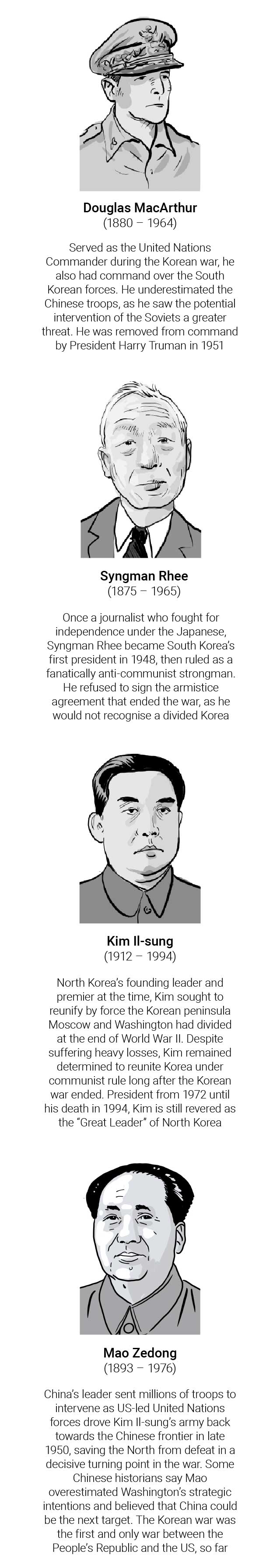 Douglas MacArthur
(1880 – 1964)

Served as the United Nations Commander during the Korean war, he also had command over the South Korean forces. He underestimated the Chinese troops, as he saw the potential intervention of the Soviets a greater threat. He was removed from command by President Harry Truman in 1951

Syngman Rhee
(1875 – 1965)

Once a journalist who fought for independence under the Japanese, Syngman Rhee became South Korea's first president in 1948, then ruled as a fanatically anti-communist strongman. He refused to sign the armistice agreement that ended the war, as he would not recognise a divided Korea

Kim Il-sung
(1912 – 1994)

North Korea's founding leader and premier at the time, Kim sought to reunify by force the Korean peninsula Moscow and Washington had divided at the end of World War II. Despite suffering heavy losses, Kim remained determined to reunite Korea under communist rule long after the Korean war ended. President from 1972 until his death in 1994, Kim is still revered as the "Great Leader" of North Korea

Mao Zedong
(1893 – 1976)

China's leader sent millions of troops to intervene as US-led United Nations forces drove Kim Il-sung's army back towards the Chinese frontier in late 1950, saving the North from defeat in a decisive turning point in the war. Some Chinese historians say Mao overestimated Washington's strategic intentions and believed that China could be the next target. The Korean war was the first and only war between the People's Republic and the US, so far