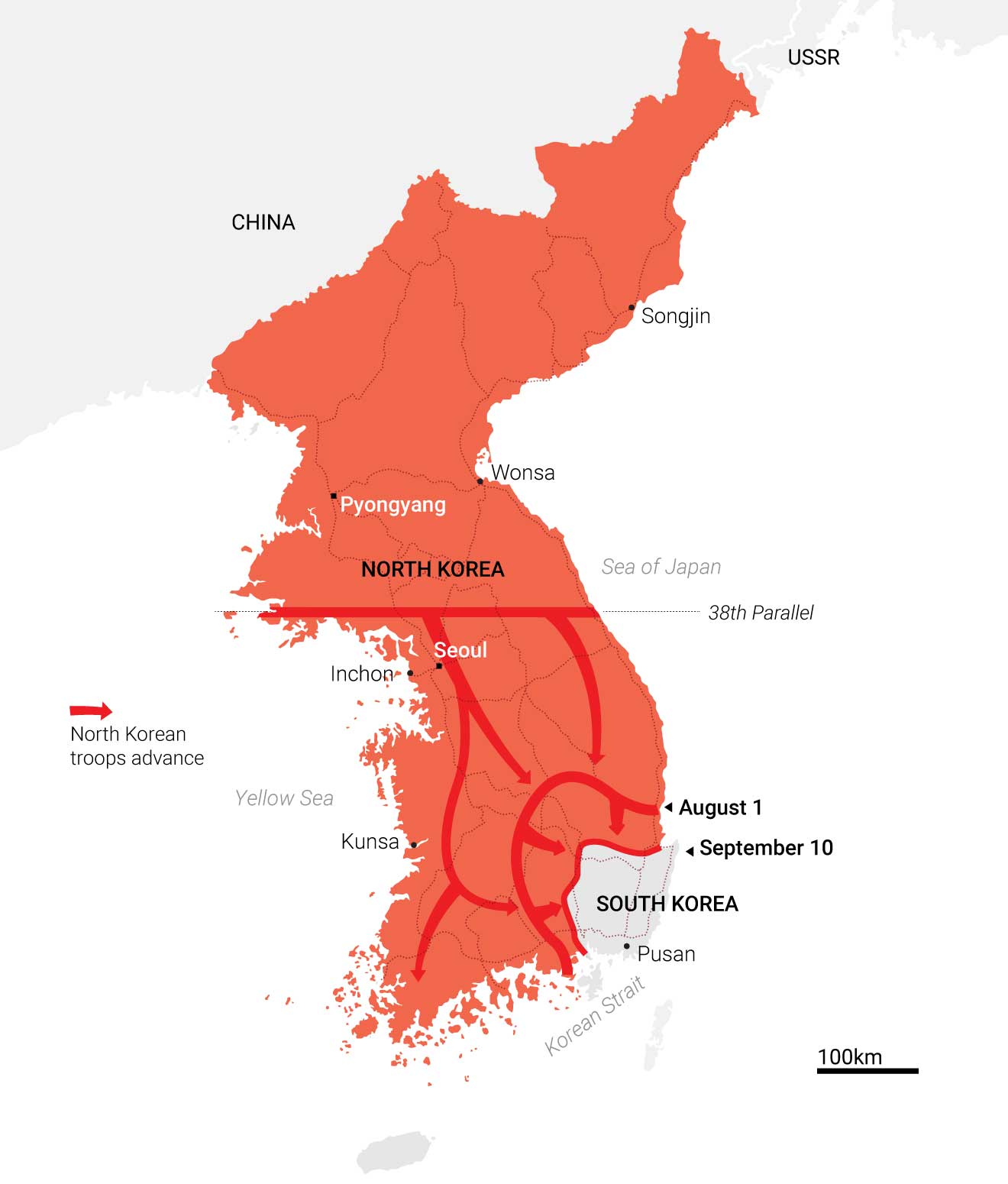 USSR

CHINA

Songjin

Wonsa

Pyongyang

NORTH KOREA

Sea of Japan

38th Parallel

Seoul

Inchon

North Korean troops advance

Yellow Sea

August 1

Kunsa

September 10

SOUTH KOREA

Pusan

Korean Strait

100km