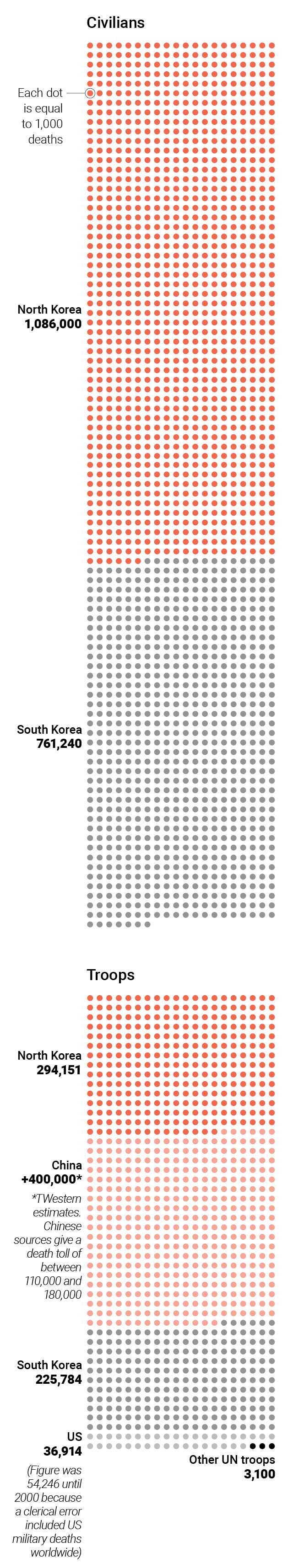 Civilians

Each dot is equal to 1,000 deaths

North Korea
1,086,000

South Korea
761,240

Troops

North Korea
294,151

China
+400,000*
*TWestern estimates. Chinese sources give a death toll of between 110,000 and 180,000

South Korea
225,784

US
36,914
(Figure was 54,246 until 2000 because a clerical error included US military deaths worldwide)

Other UN troops
3,100