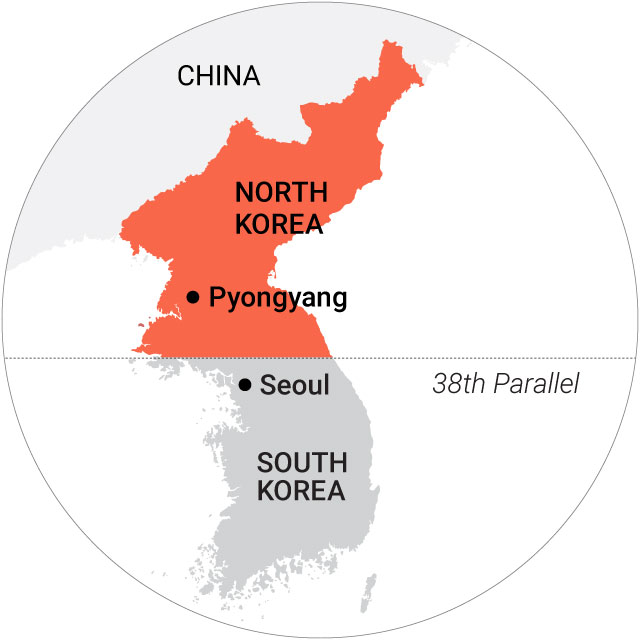 CHINA

NORTH KOREA

Pyongyang

Seoul

38th Parallel

SOUTH KOREA