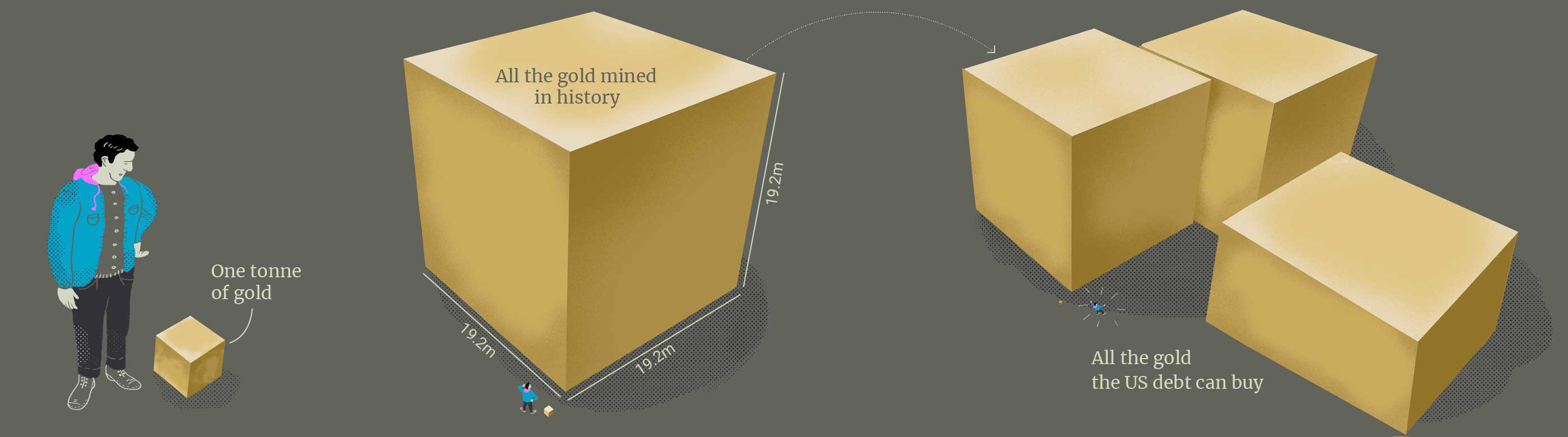 One tonne of gold

All the gold mined in history

19.2m

19.2m

19.2m

All the gold the US debt can buy