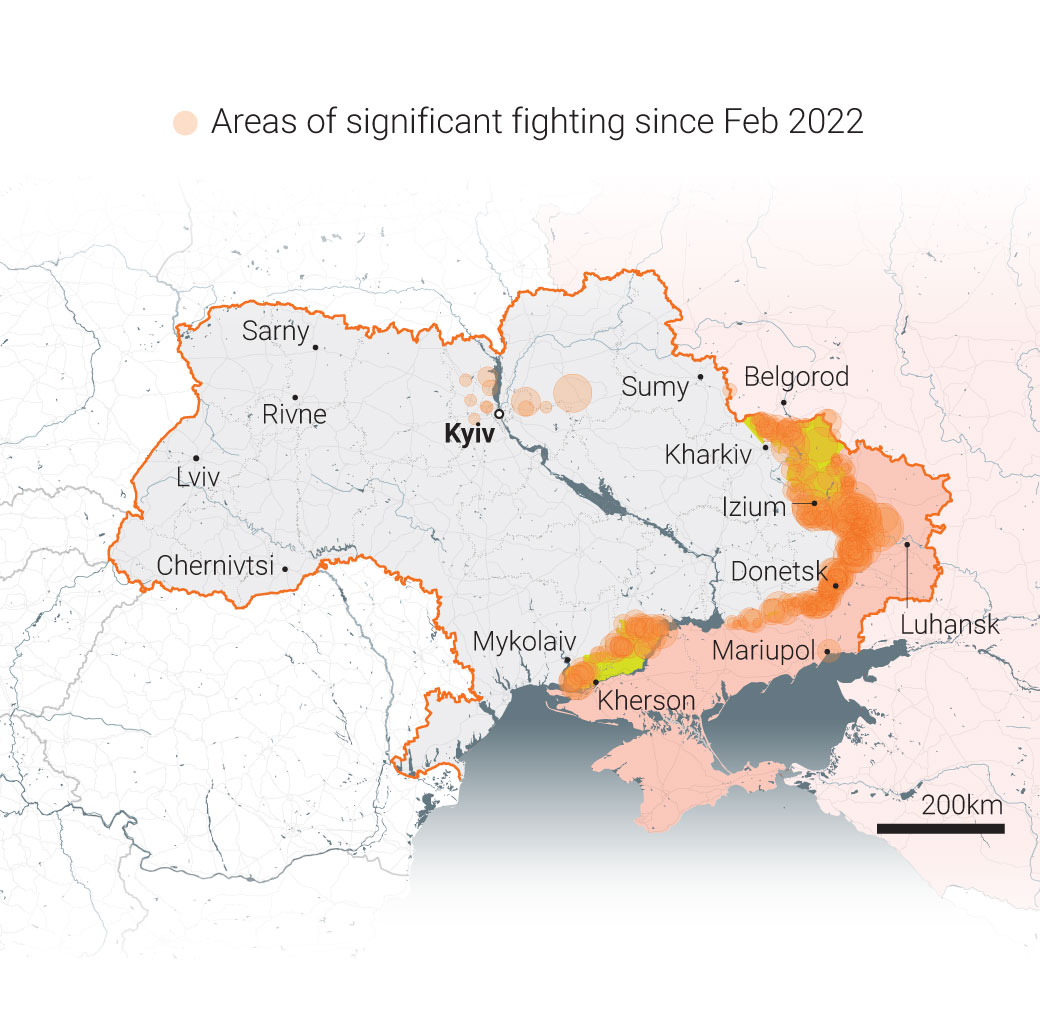 Areas of significant fighting since Feb 2022

Sarny
Rivne
Lviv
Chernivtsi
Kyiv
Sumy
Belgorod
Kharkiv
Izium
Donetsk
Luhansk
Mykolaiv
Mariupol
Kherson
200km