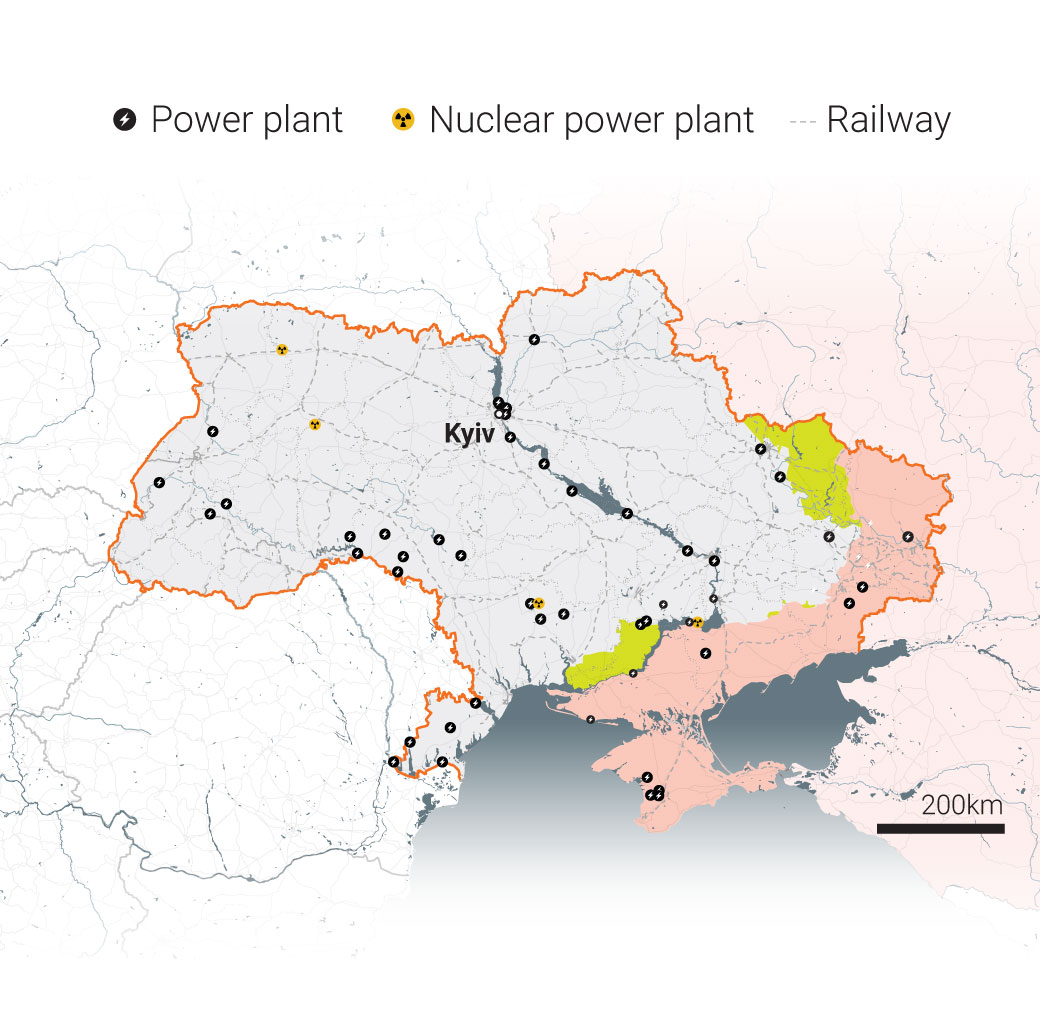 Power plant Nuclear power plant Railway

Kyiv

200km