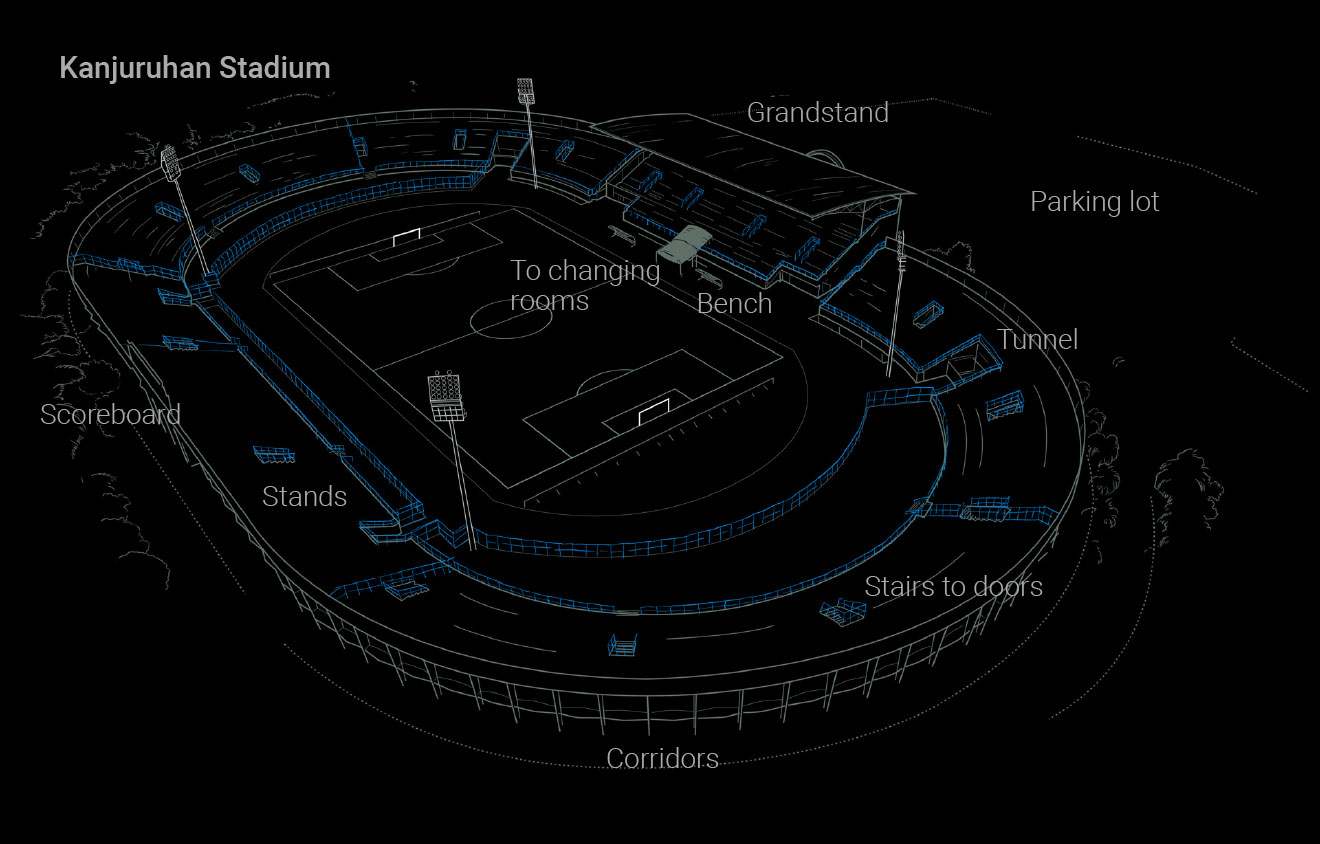 Kanjuruhan Stadium

Grandstand

Parking lot

To changing rooms

Bench

Tunnel

Scoreboard

Stands

Stairs to doors

Corridors