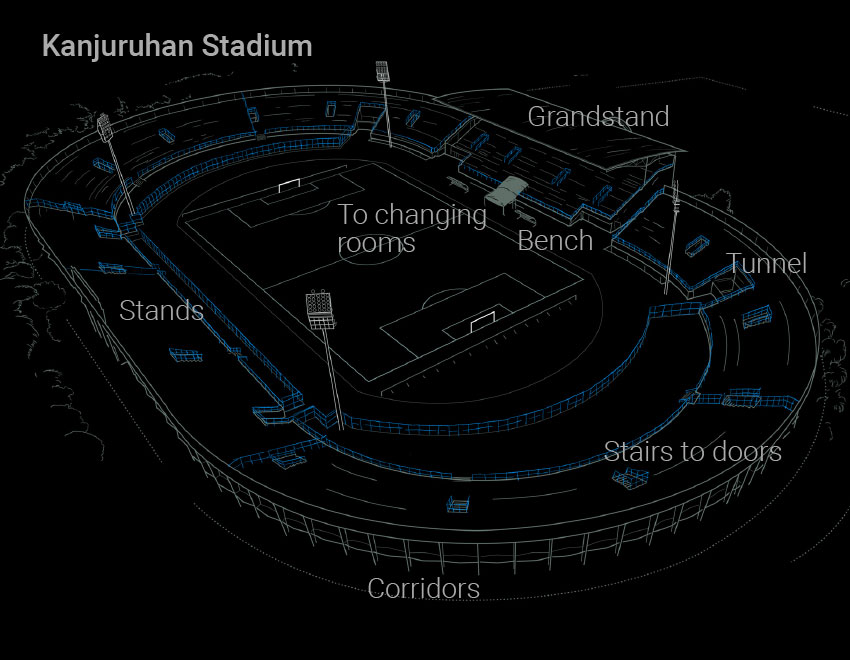 Kanjuruhan Stadium

Grandstand

To changing rooms

Bench

Tunnel

Stands

Stairs to doors

Corridors