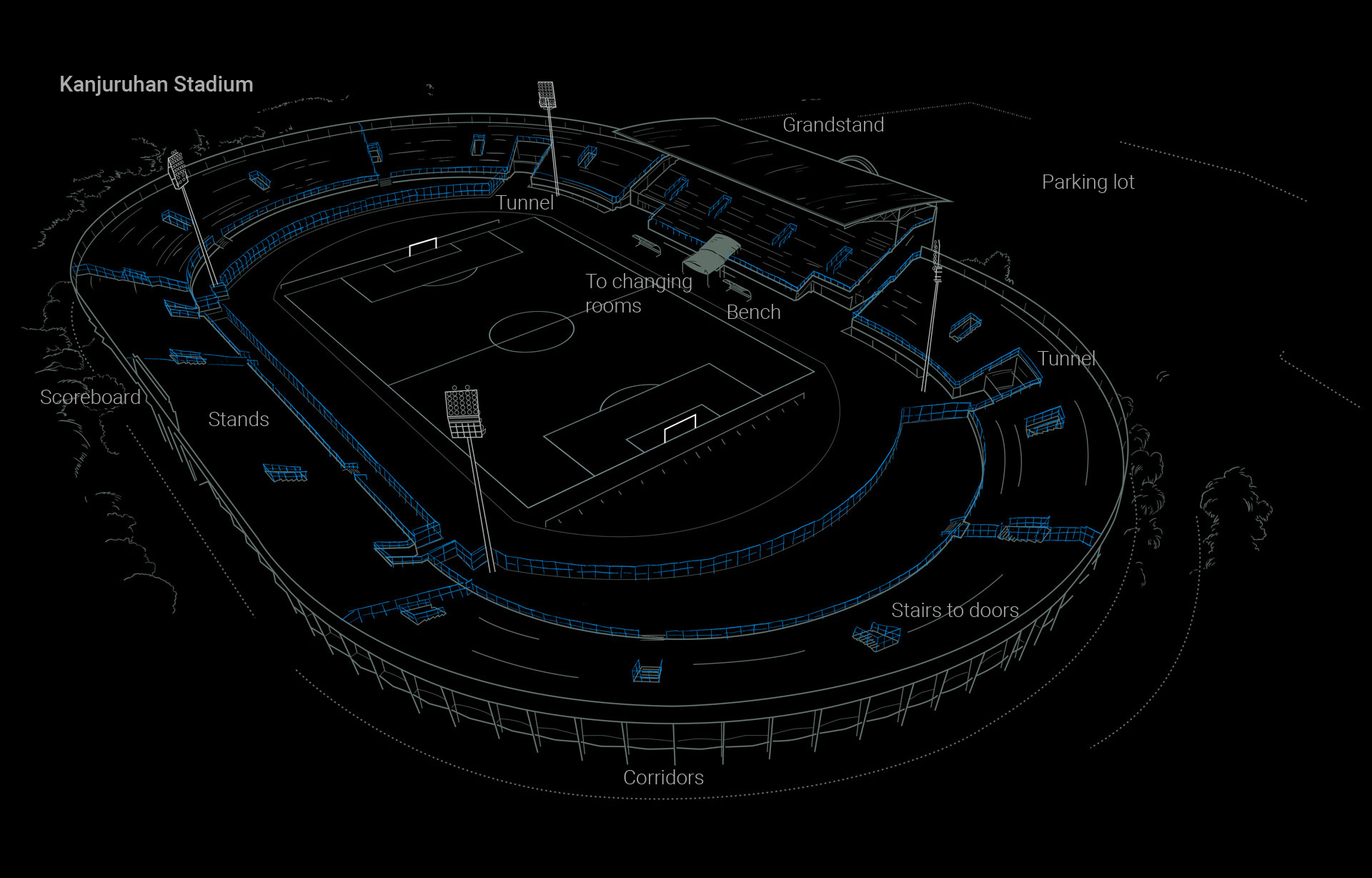 Kanjuruhan Stadium

Grandstand

Parking lot

Tunnel

To changing rooms

Bench

Tunnel

Scoreboard

Stands

Stairs to doors

Corridors