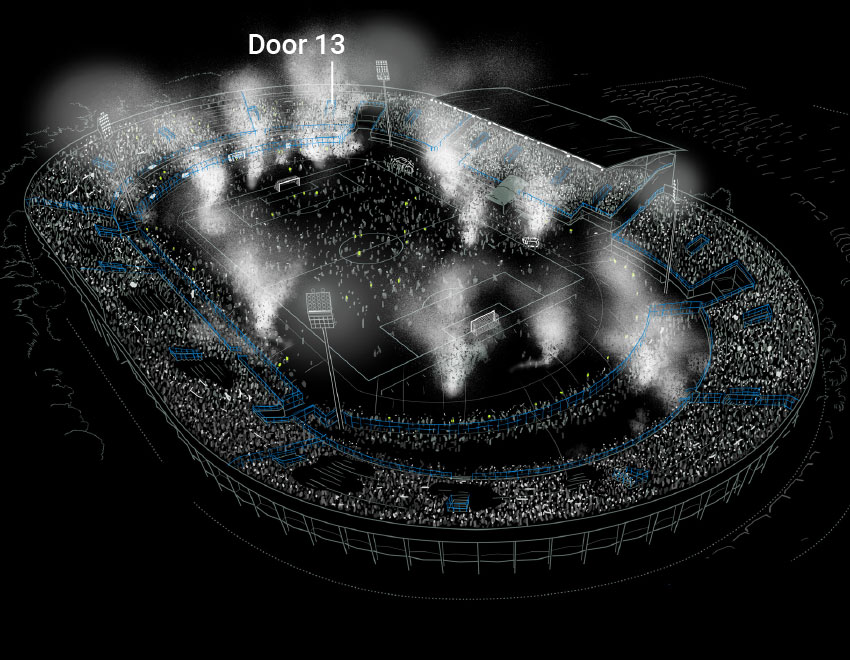 Door 13