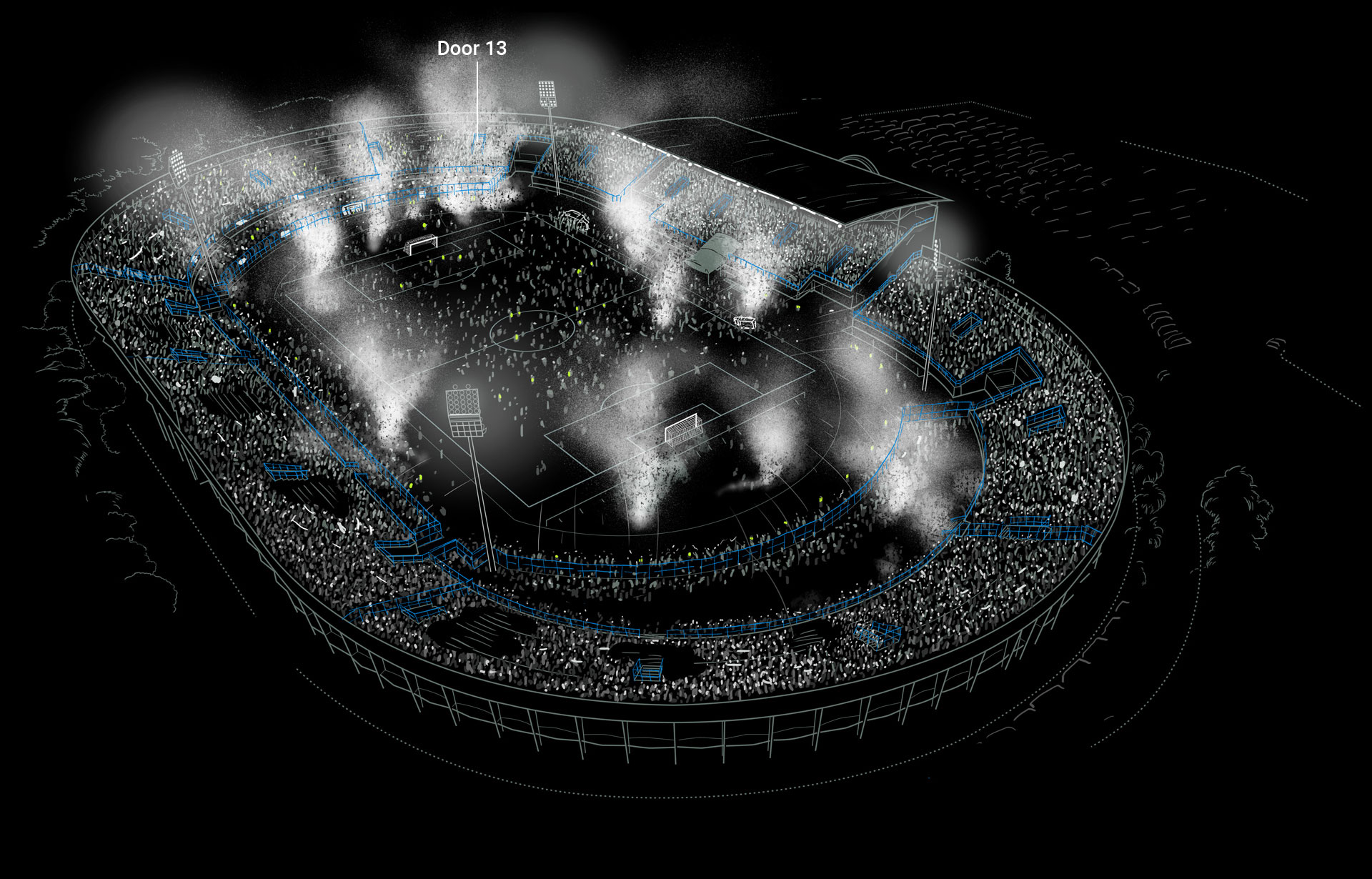 Door 13