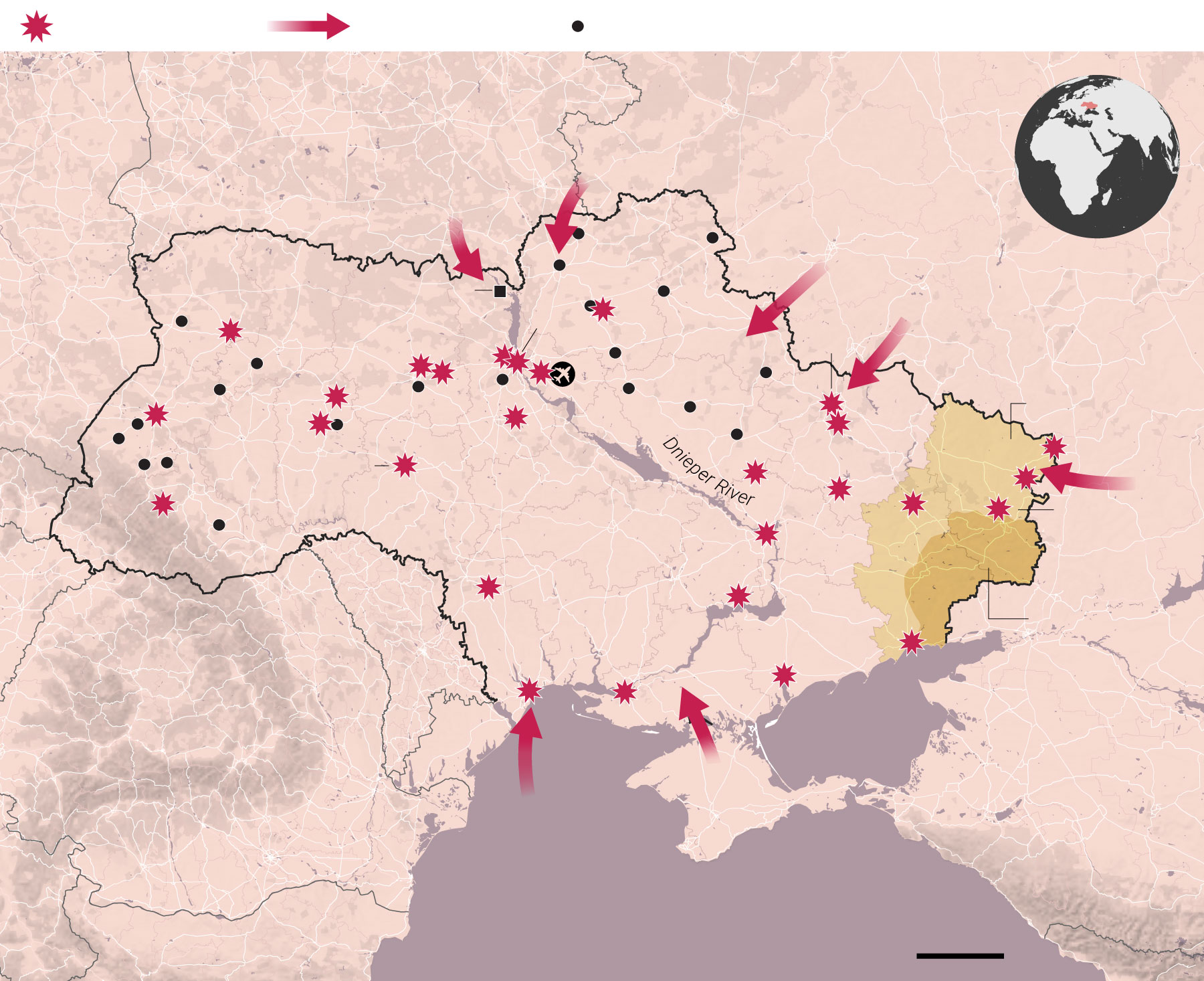 Dnieper River