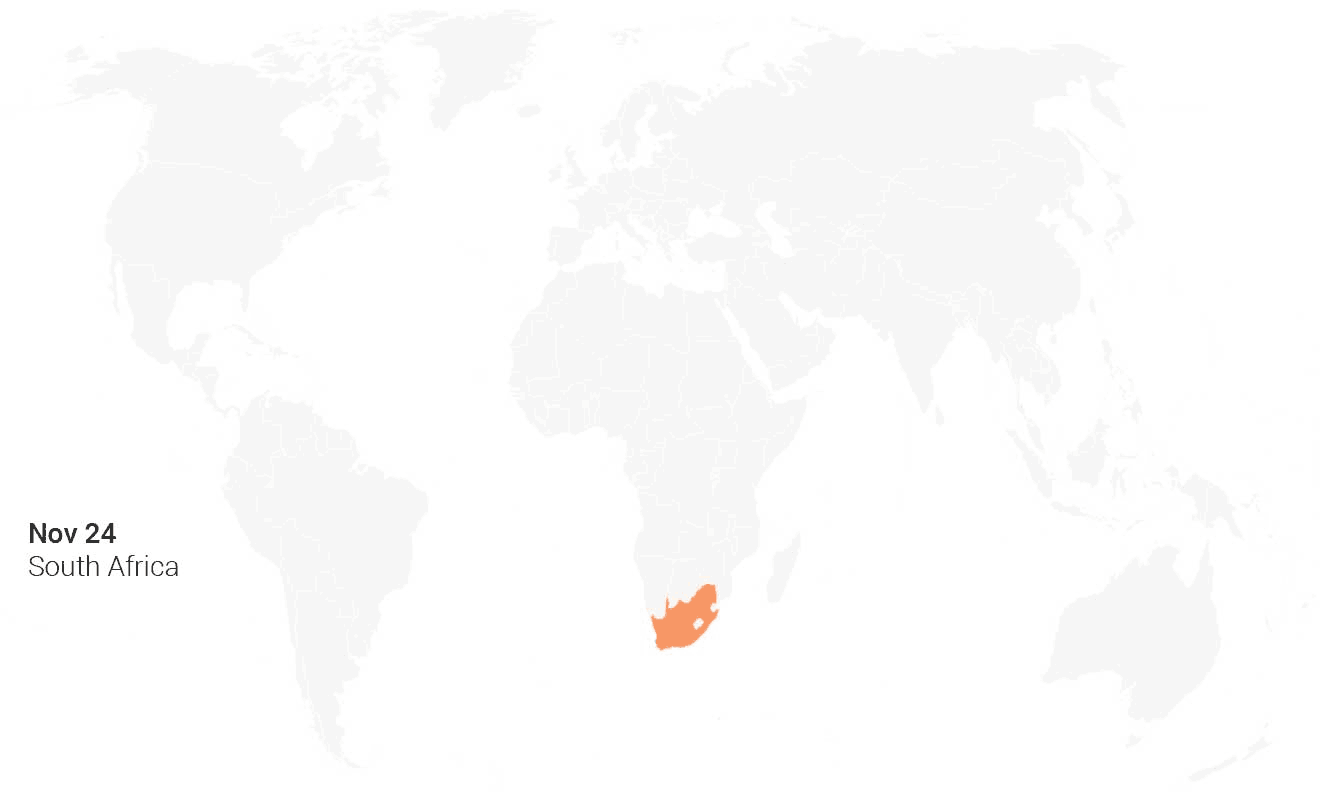 Nov 24
South Africa