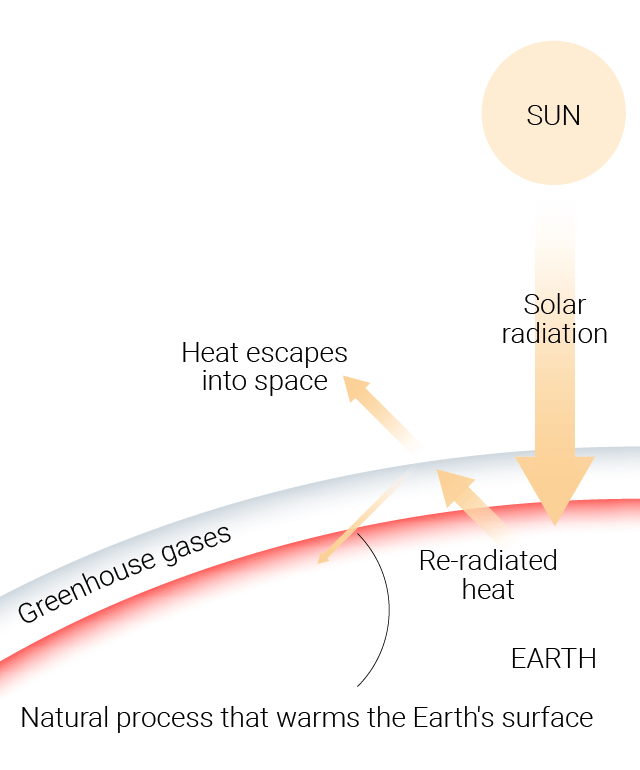 SUN

Solar radiation

Heat escapes into space

Greenhouse gases

Re-radiated heat

EARTH

Natural process that warms the Earth's surface