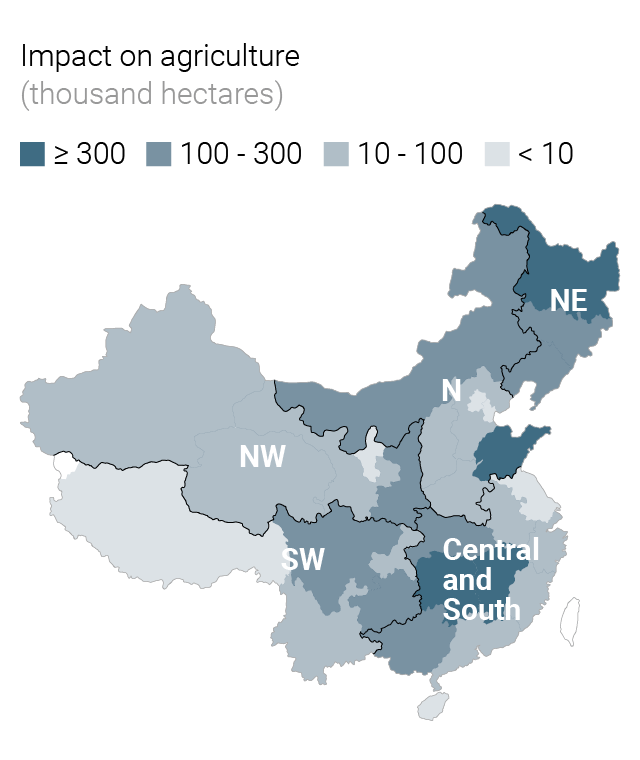 Impact on agriculture
(thousand hectares)

≥ 300 100 - 300 10 - 100 < 10

NE

N

NW

SW

Central and South