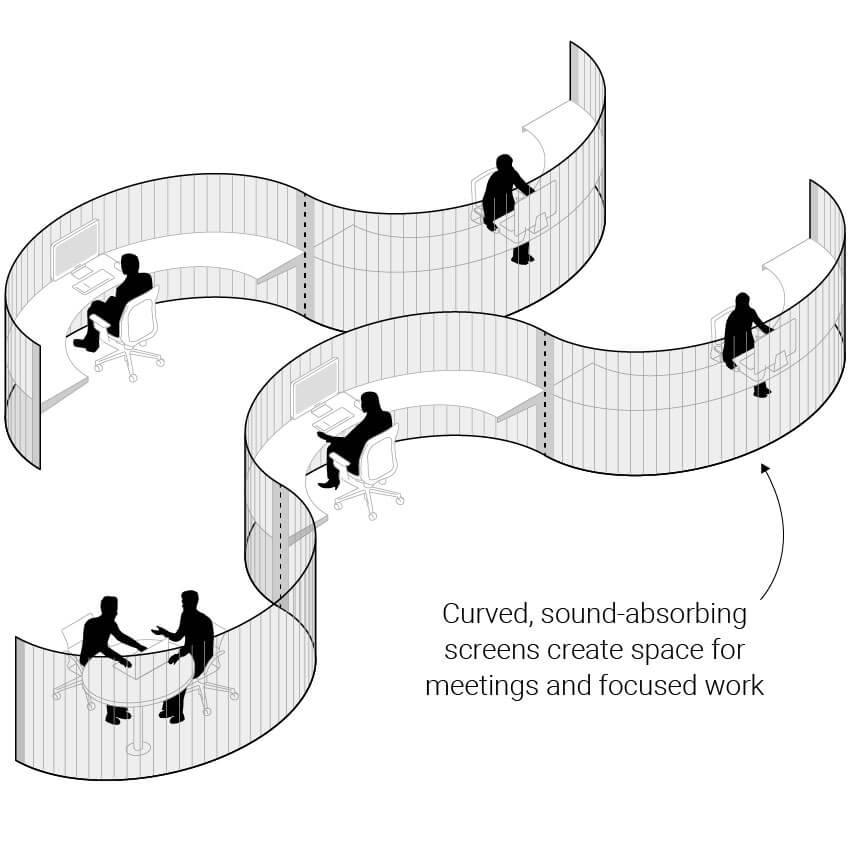 Curved, sound-absorbing screens create space for meetings and focused work