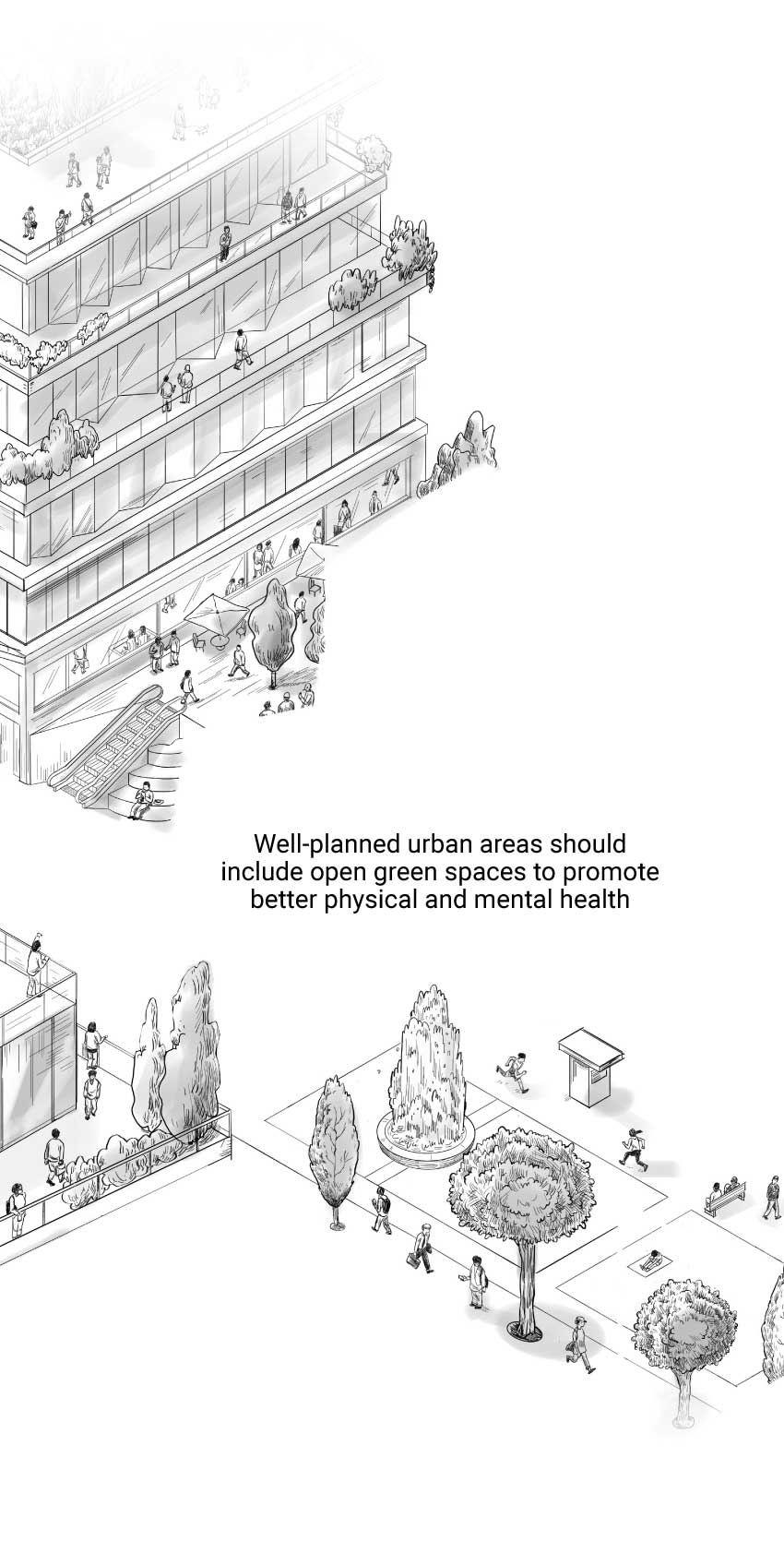 Well-planned urban areas should include open green spaces to promote better physical and mental health