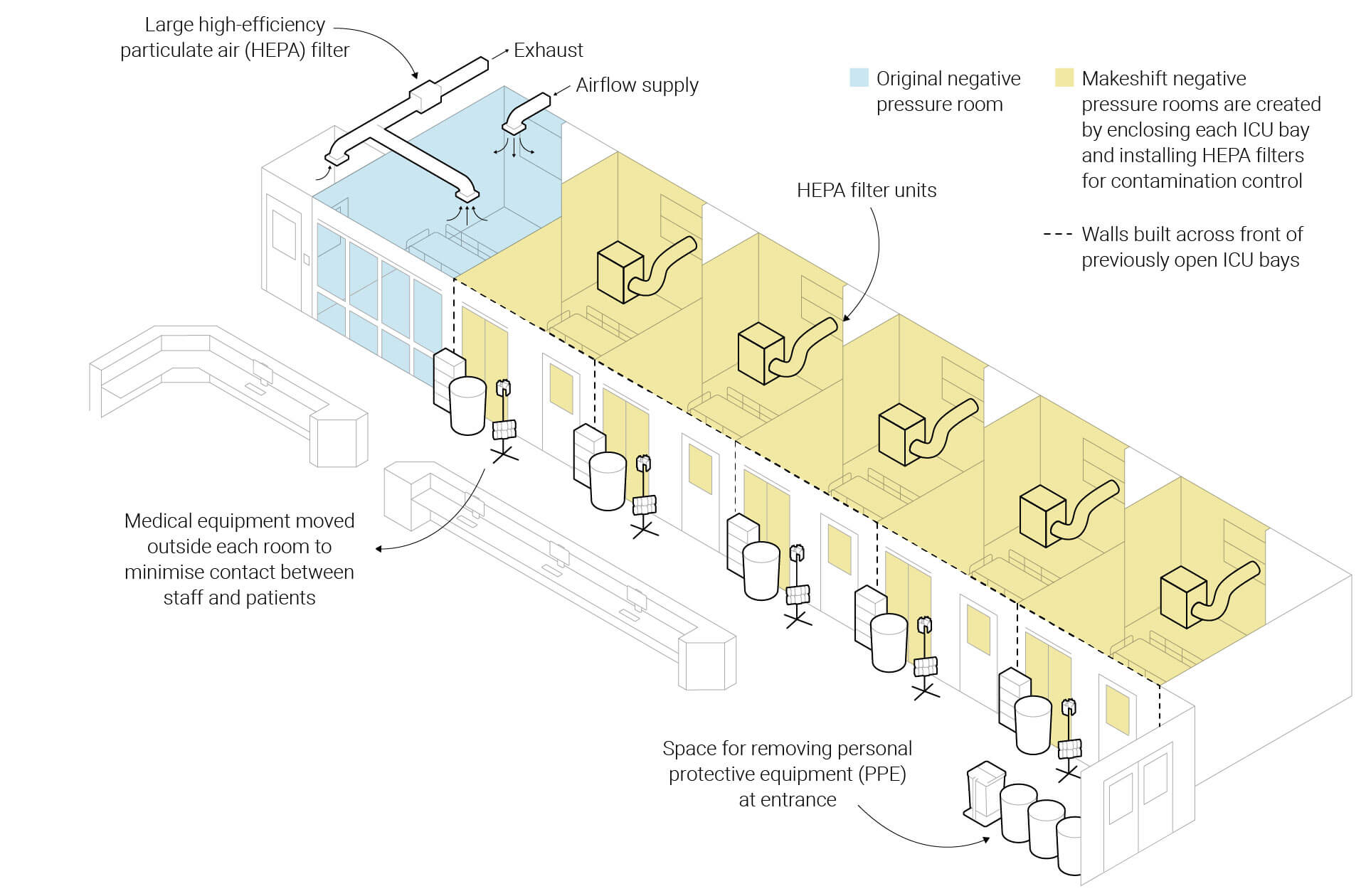 Large high-efficiency particulate air (HEPA) filter

Exhaust

Airflow supply

Original negative pressure room

Makeshift negative pressure rooms are created by enclosing each ICU bay and installing HEPA filters for contamination control

HEPA filter units

Walls built across front of previously open ICU bays

Medical equipment moved outside each room to minimise contact between staff and patients

Space for removing personal protective equipment (PPE) at entrance