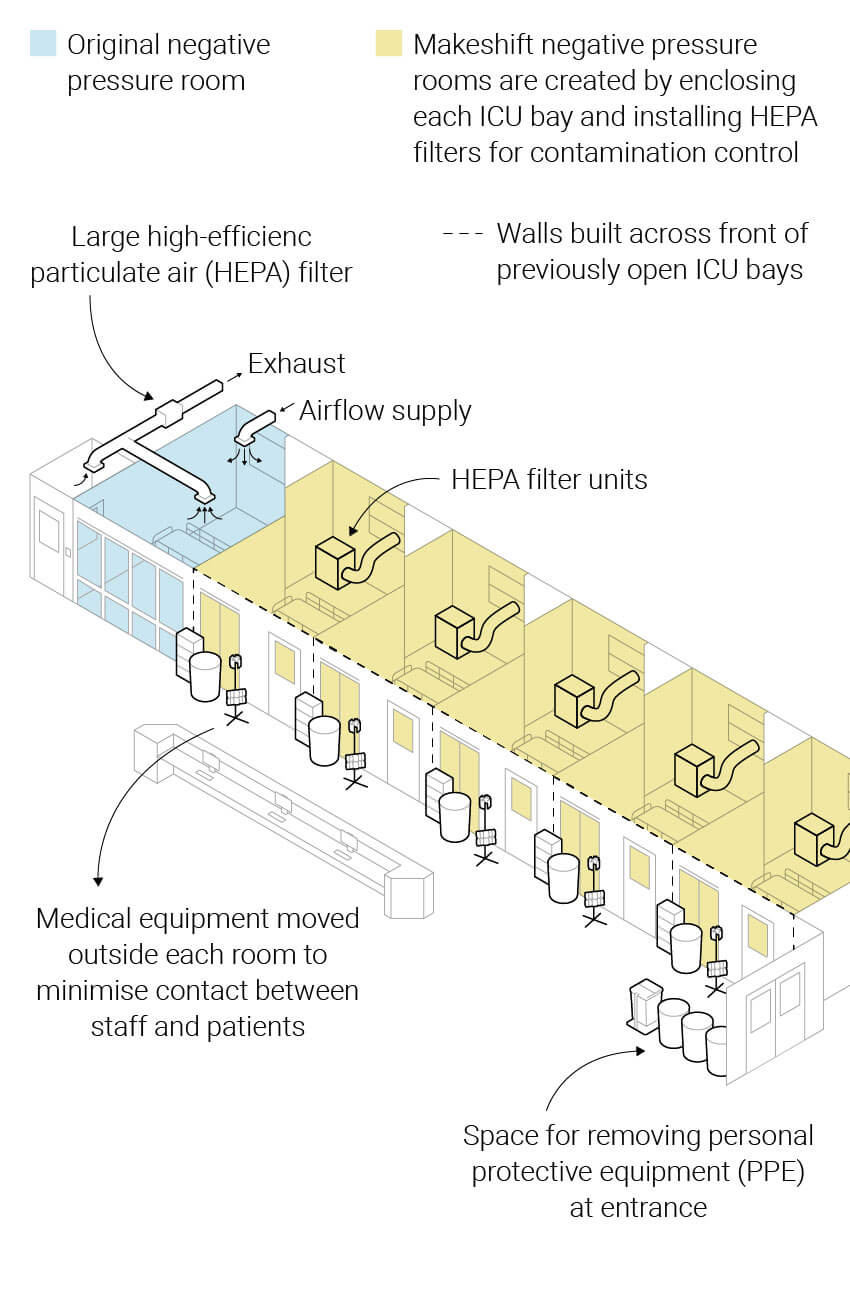 Original negative pressure room

Makeshift negative pressure rooms are created by enclosing each ICU bay and installing HEPA filters for contamination control

Large high-efficienc particulate air (HEPA) filter

--- Walls built across front of previously open ICU bays

Exhaust

Airflow supply

HEPA filter units

Medical equipment moved outside each room to minimise contact between staff and patients

Space for removing personal protective equipment (PPE) at entrance