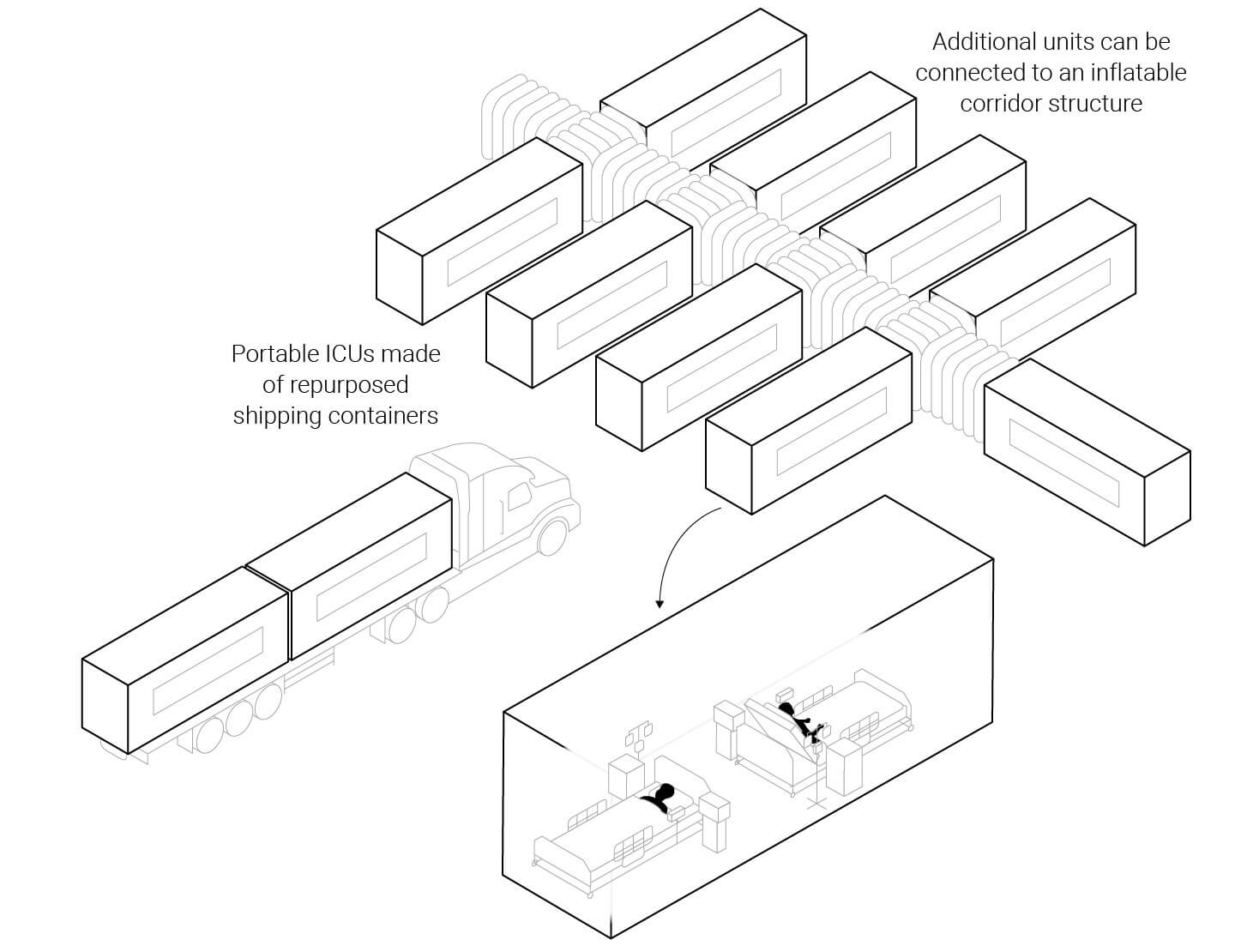 Additional units can be connected to an inflatable corridor structure

Portable ICUs made of repurposed shipping containers