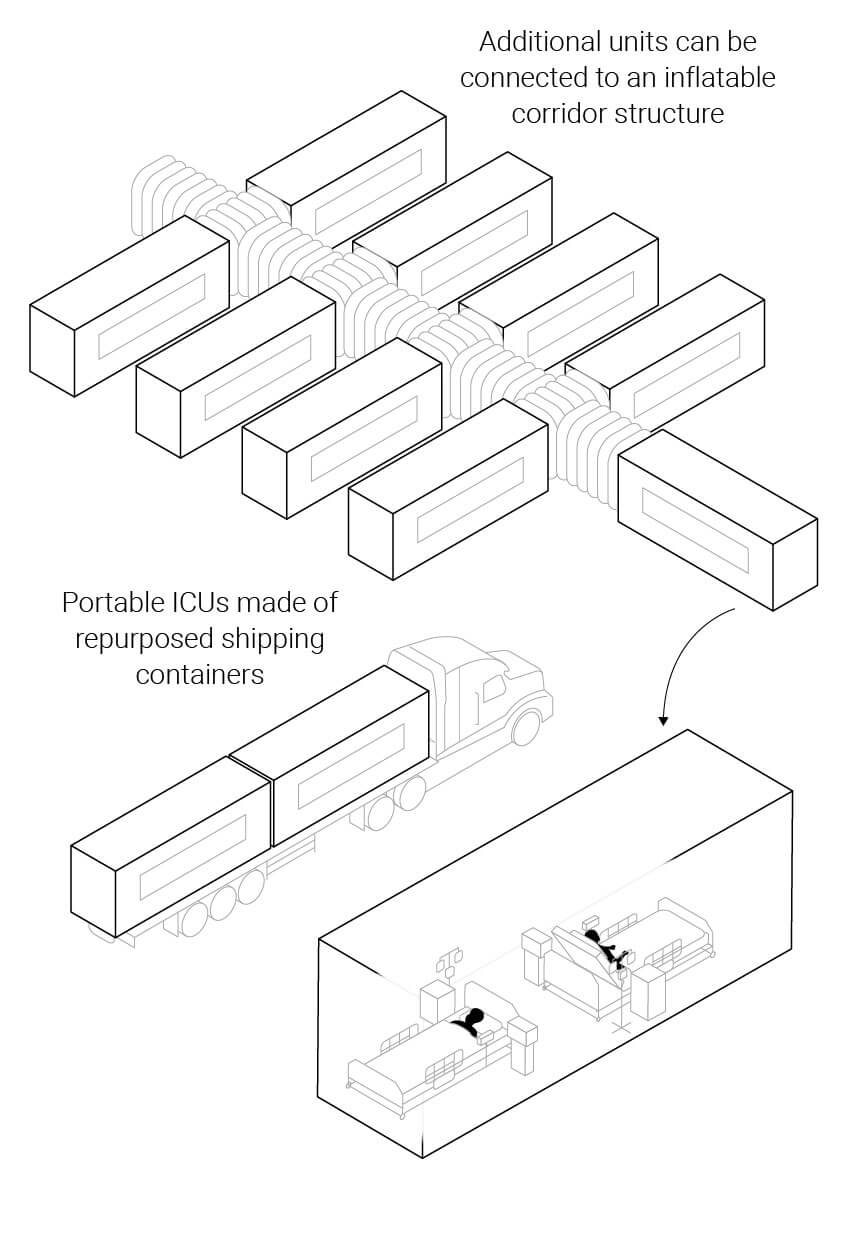 Additional units can be connected to an inflatable corridor structure

Portable ICUs made of repurposed shipping containers