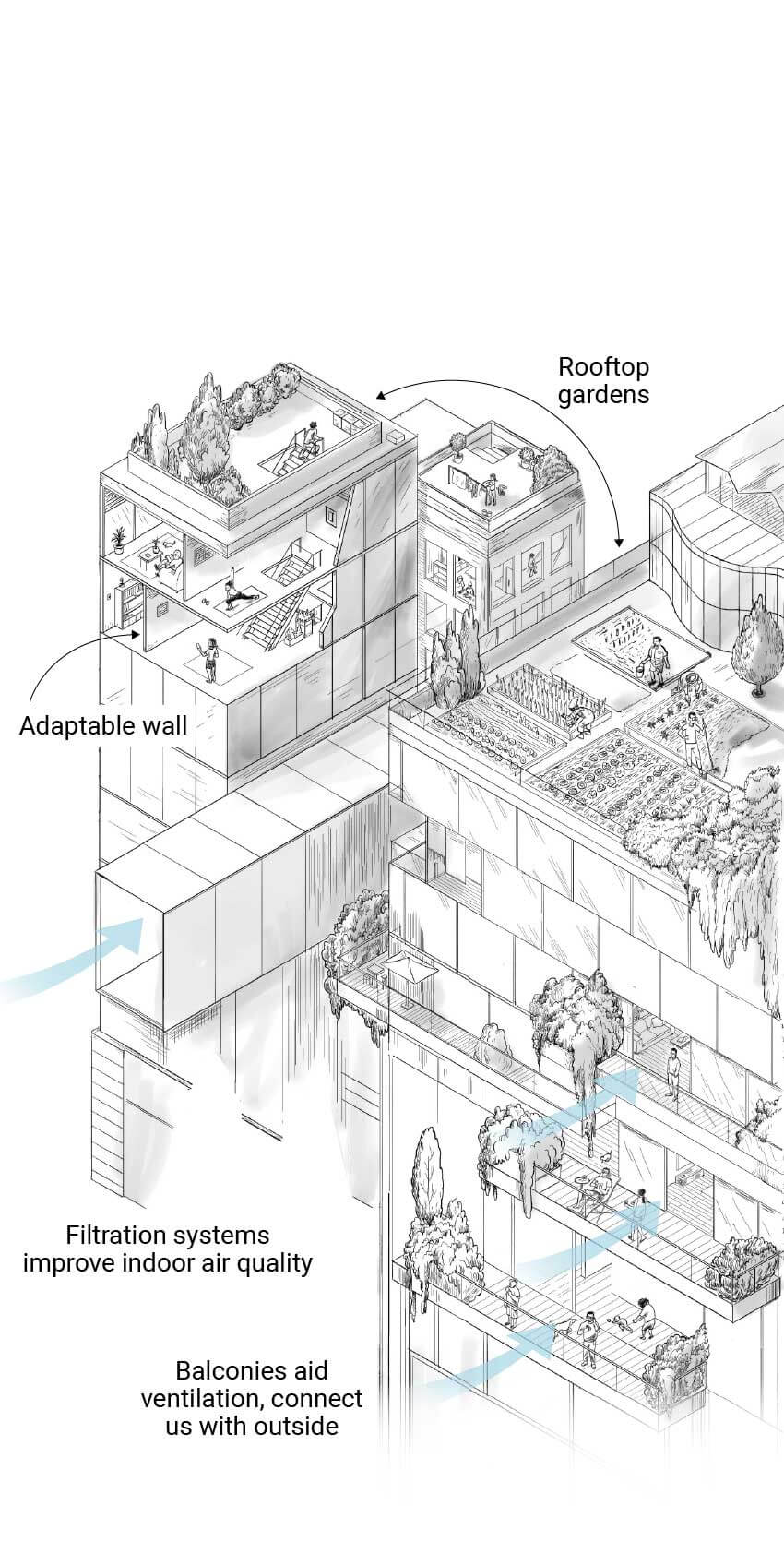 Rooftop gardens

Adaptable wall

Filtration systems improve indoor air quality

Balconies aid ventilation, connect us with outside