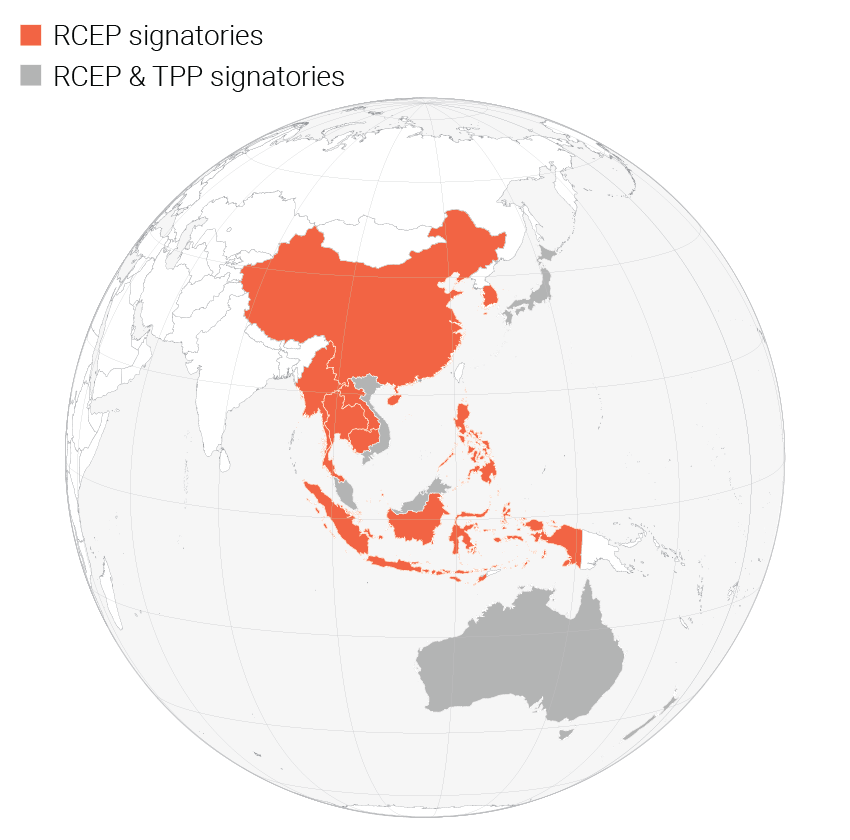 RCEP signatories
RCEP & TPP signatories