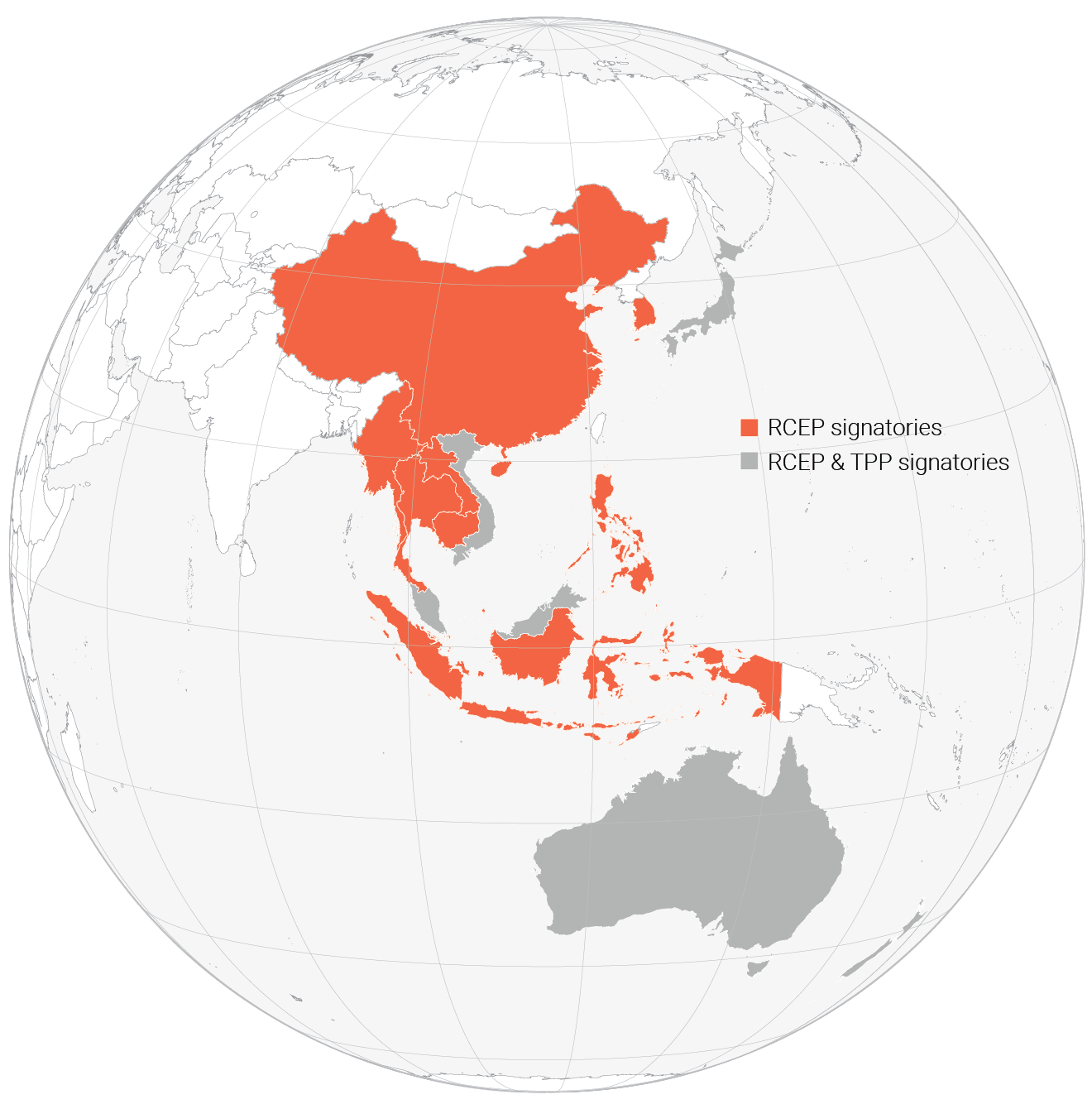 RCEP signatories
RCEP & TPP signatories