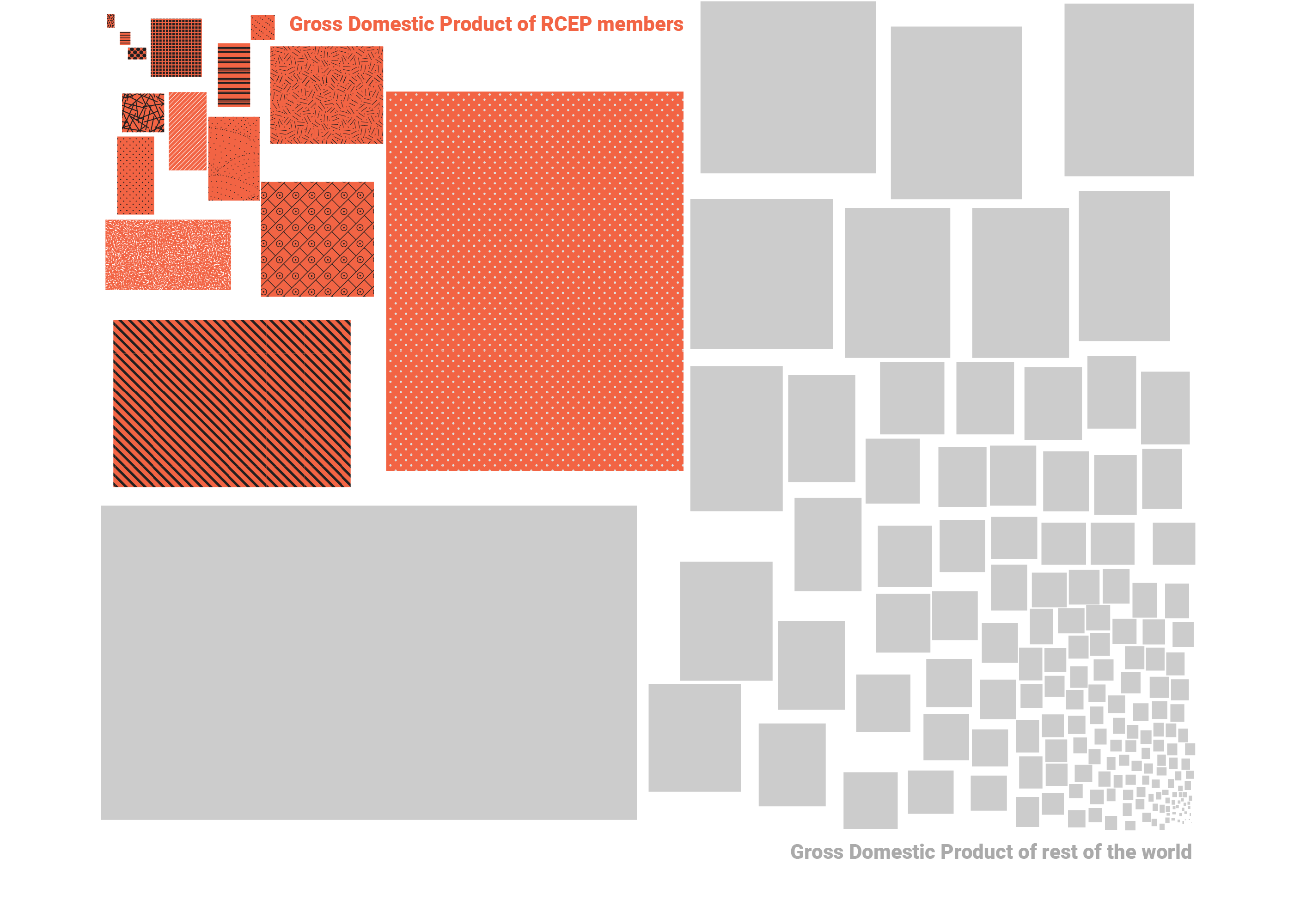 Gross Domestic Product of RCEP members

Gross Domestic Product of rest of the world