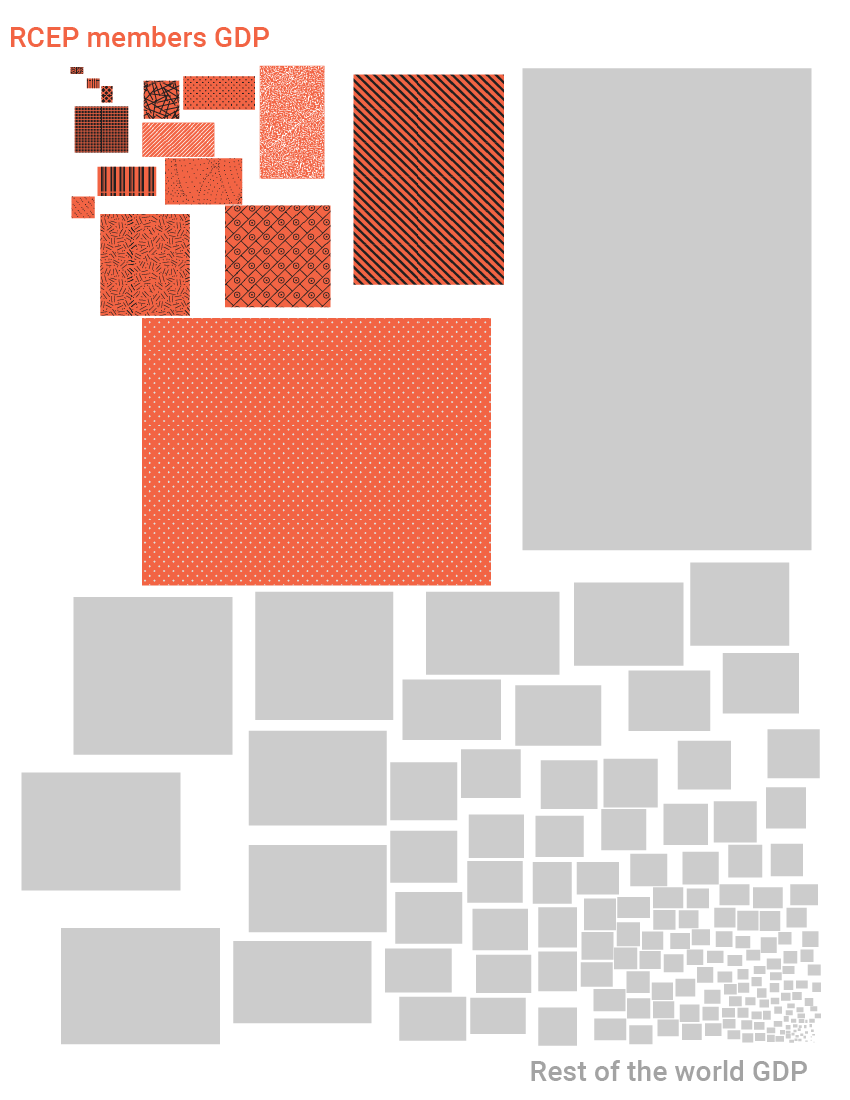 RCEP members GDP

Rest of the world GDP