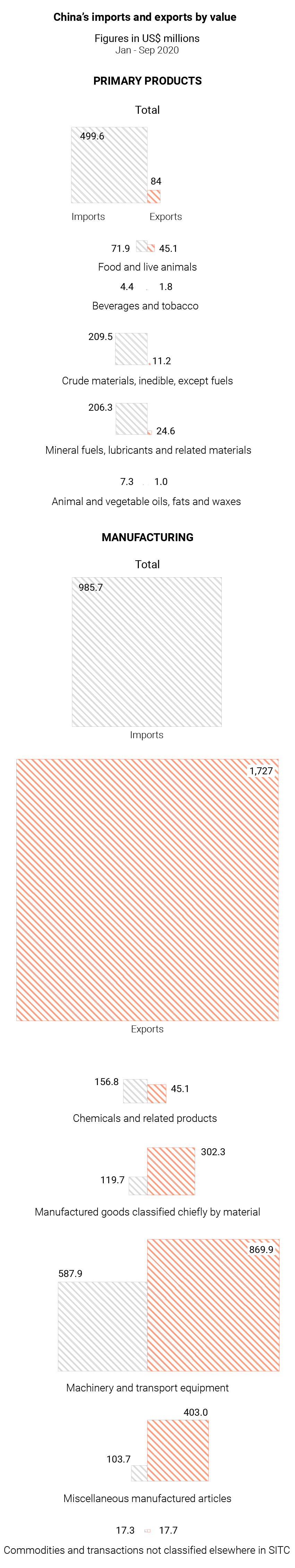 China's imports and exports by value

Figures in US$ millions
Jan - Sep 2020

PRIMARY PRODUCTS

Total

499.6

84

Imports Exports

71.9 45.1

Food and live animals

4.4 1.8

Beverages and tobacco

209.5

11.2

Crude materials, inedible, except fuels

206.3

24.6

Mineral fuels, lubricants and related materials

7.3 1.0

Animal and vegetable oils, fats and waxes

MANUFACTURING

Total

985.7

Imports

1,727

Exports

156.8 45.1

Chemicals and related products

302.3

119.7

Manufactured goods classified chiefly by material

869.9

587.9

Machinery and transport equipment

403.0

103.7

Miscellaneous manufactured articles

17.3 17.7

Commodities and transactions not classified elsewhere in SITC