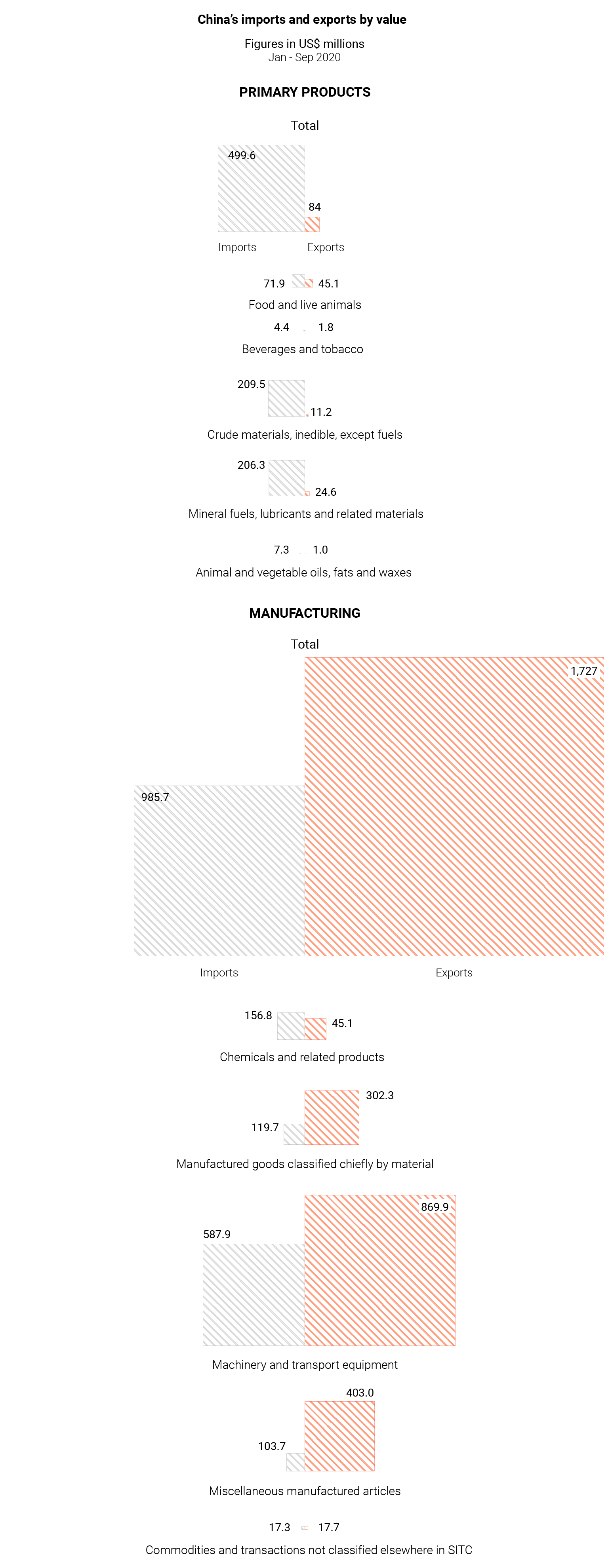 China's imports and exports by value

Figures in US$ millions
Jan - Sep 2020

PRIMARY PRODUCTS

Total

499.6

84

Imports Exports

71.9 45.1
Food and live animals

4.4 1.8
Beverages and tobacco

209.5
11.2
Crude materials, inedible, except fuels

206.3
24.6
Mineral fuels, lubricants and related materials

7.3 1.0
Animal and vegetable oils, fats and waxes

MANUFACTURING

Total

1,727

985.7

Imports Exports

156.8 45.1
Chemicals and related products

302.3
119.7
Manufactured goods classified chiefly by material

869.9
587.9
Machinery and transport equipment

403.0
103.7
Miscellaneous manufactured articles

17.3 17.7
Commodities and transactions not classified elsewhere in SITC