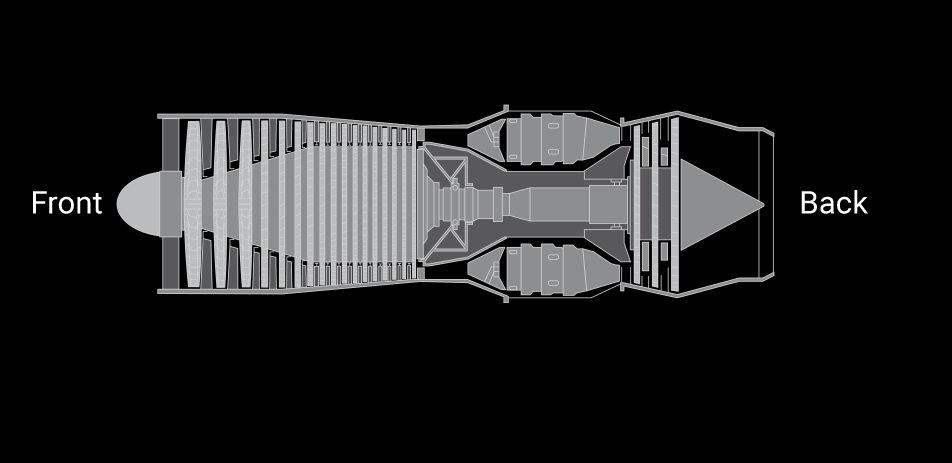 Front

Back