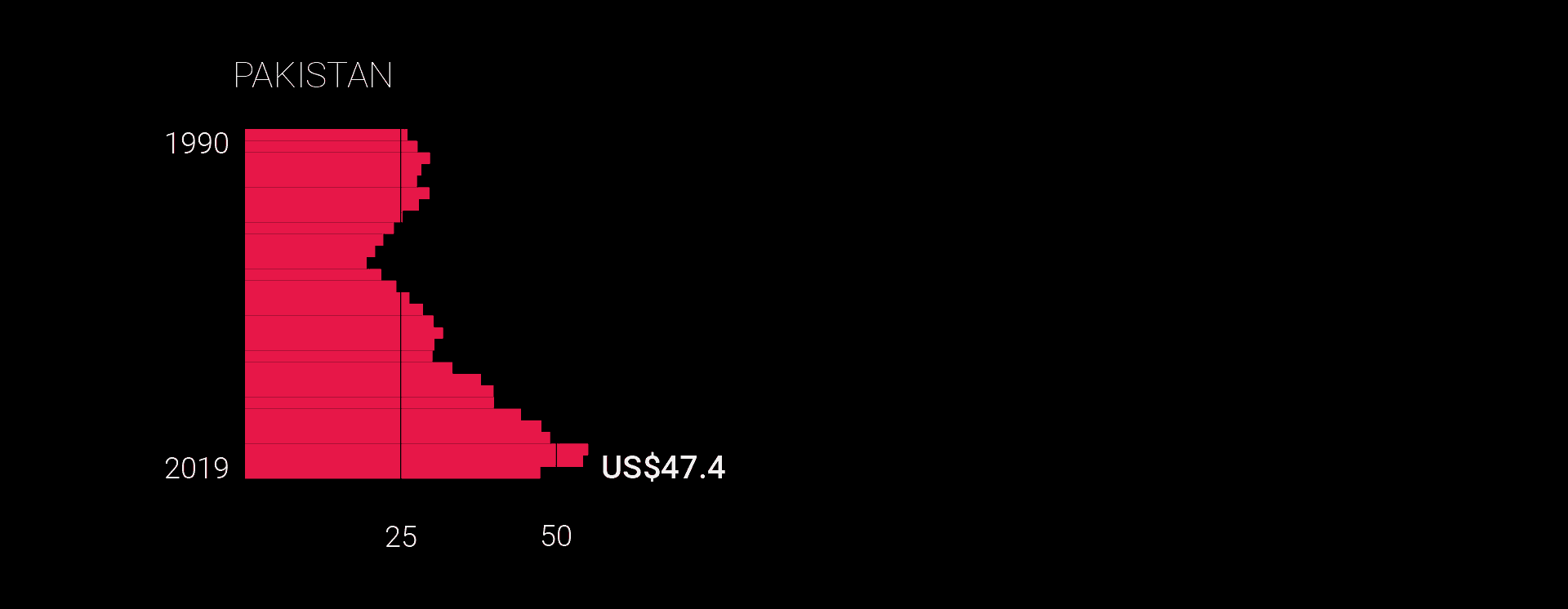 PAKISTAN

1990

2019

US$47.4

25

50