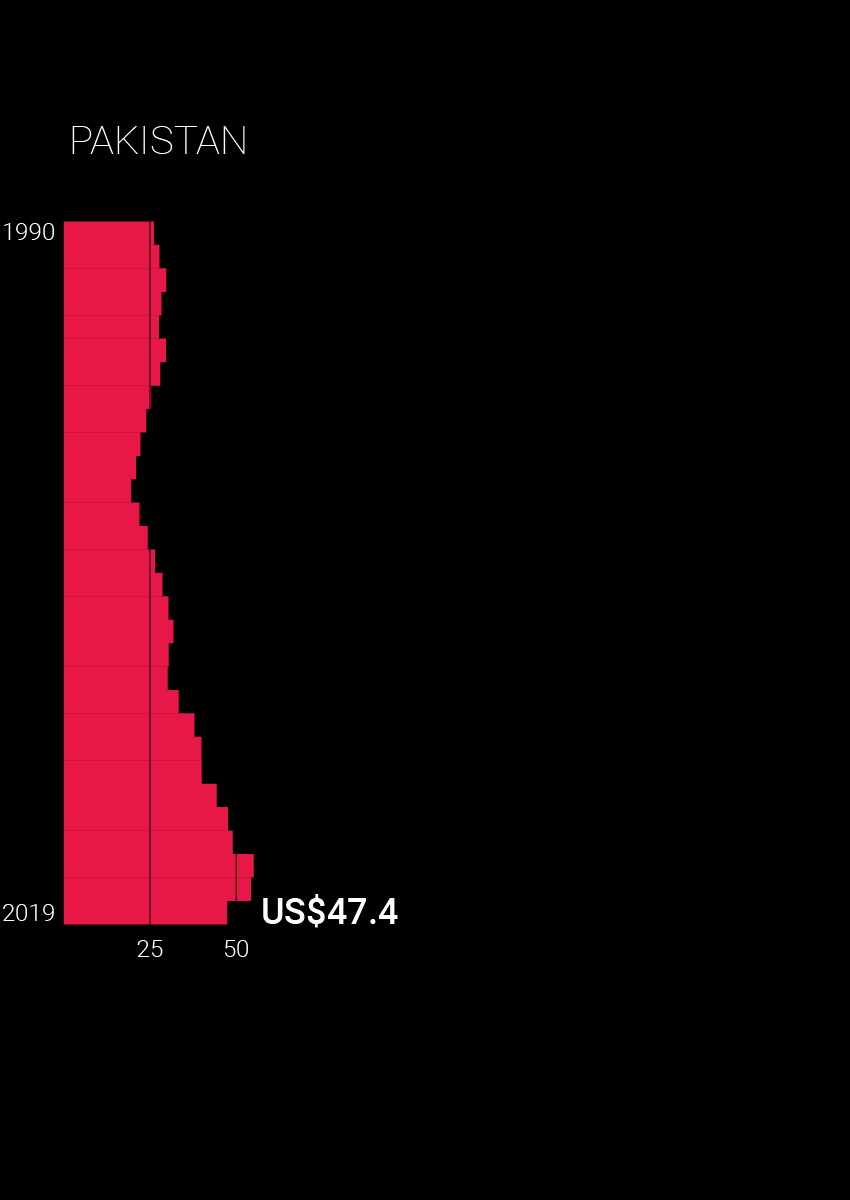 PAKISTAN

1990

2019

US$47.4

25

50