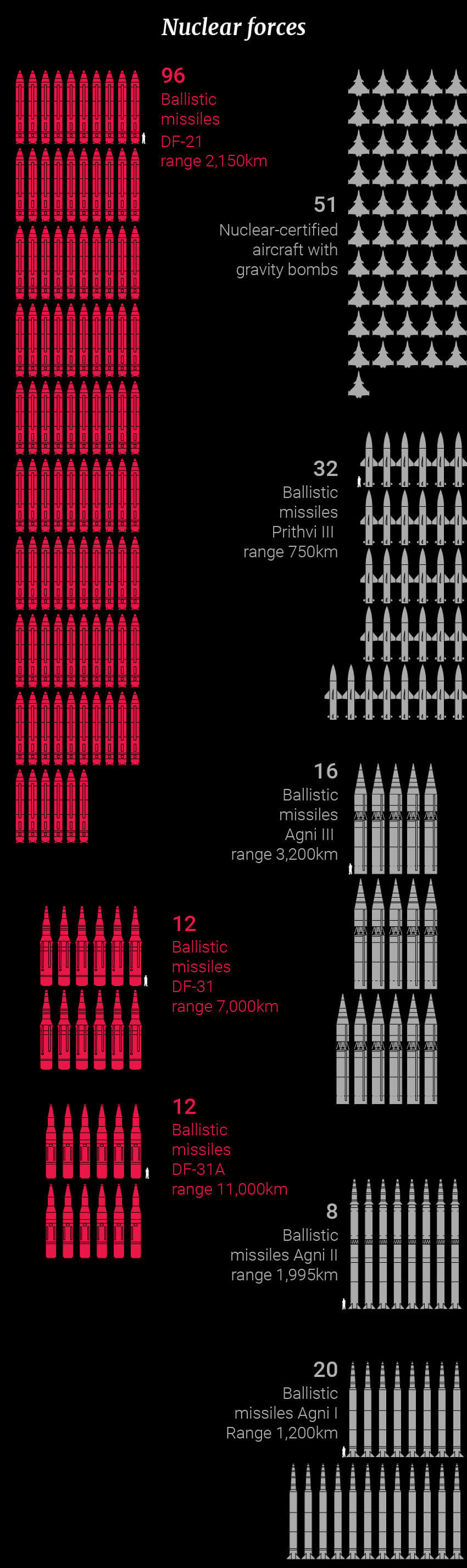 Nuclear forces

96
Ballistic missiles
DF-21
range 2,150km

51
Nuclear-certified aircraft with gravity bombs

32
Ballistic missiles
Prithvi III
range 750km

16
Ballistic missiles
Agni III
range 3,200km

12
Ballistic missiles
DF-31
range 7,000km

12
Ballistic missiles
DF-31A
range 11,000km

8
Ballistic missiles Agni II
range 1,995km

20
Ballistic missiles Agni I
Range 1,200km