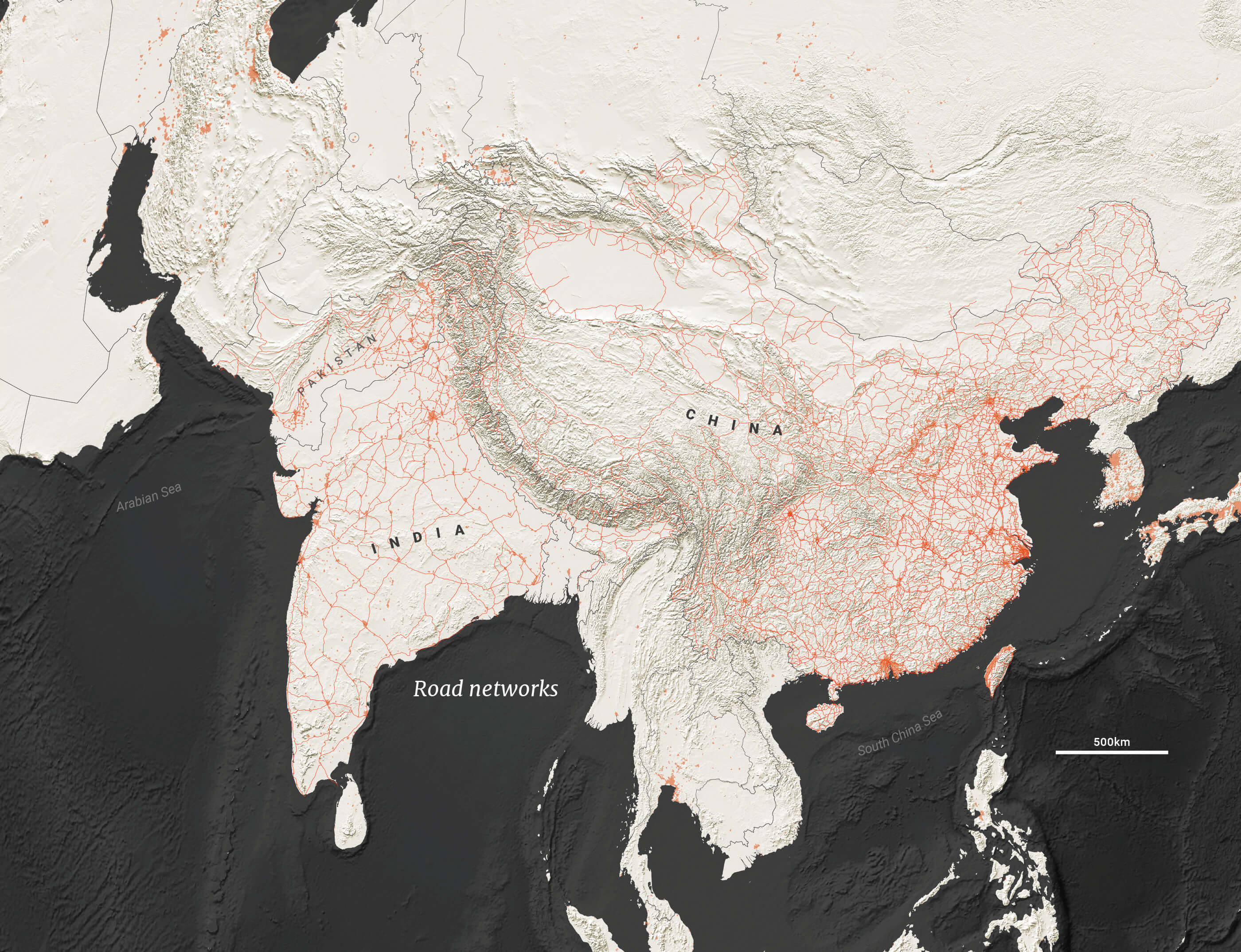 PAKISTAN

CHINA

Arabian Sea

INDIA

Road networks

South China Sea

500km