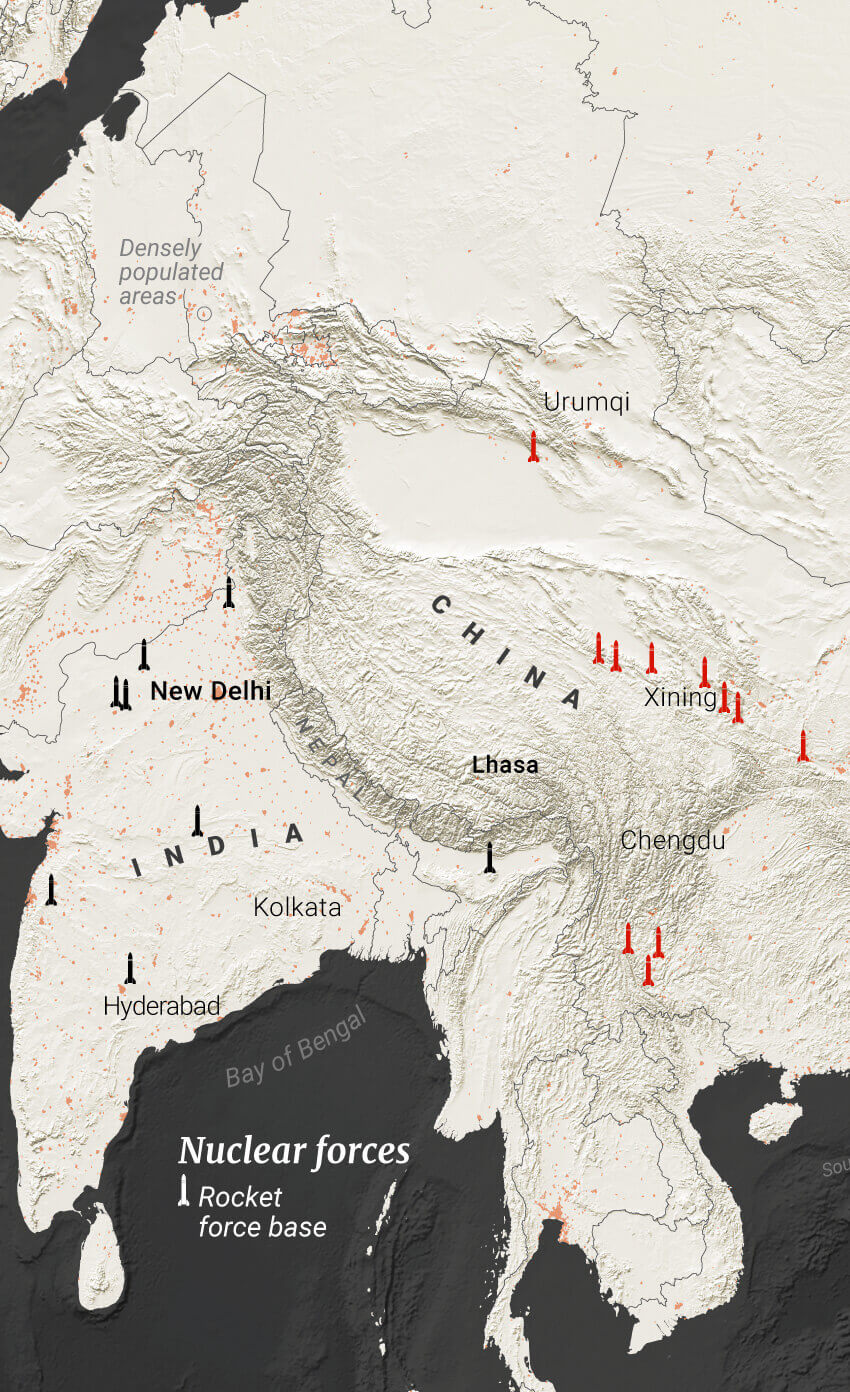 Densely populated areas

Urumqi

CHINA

Xining

New Delhi

NEPAL

Lhasa

Chengdu

INDIA

Kolkata

Hyderabad

Bay of Bengal

Nuclear forces

Rocket force base

Sou