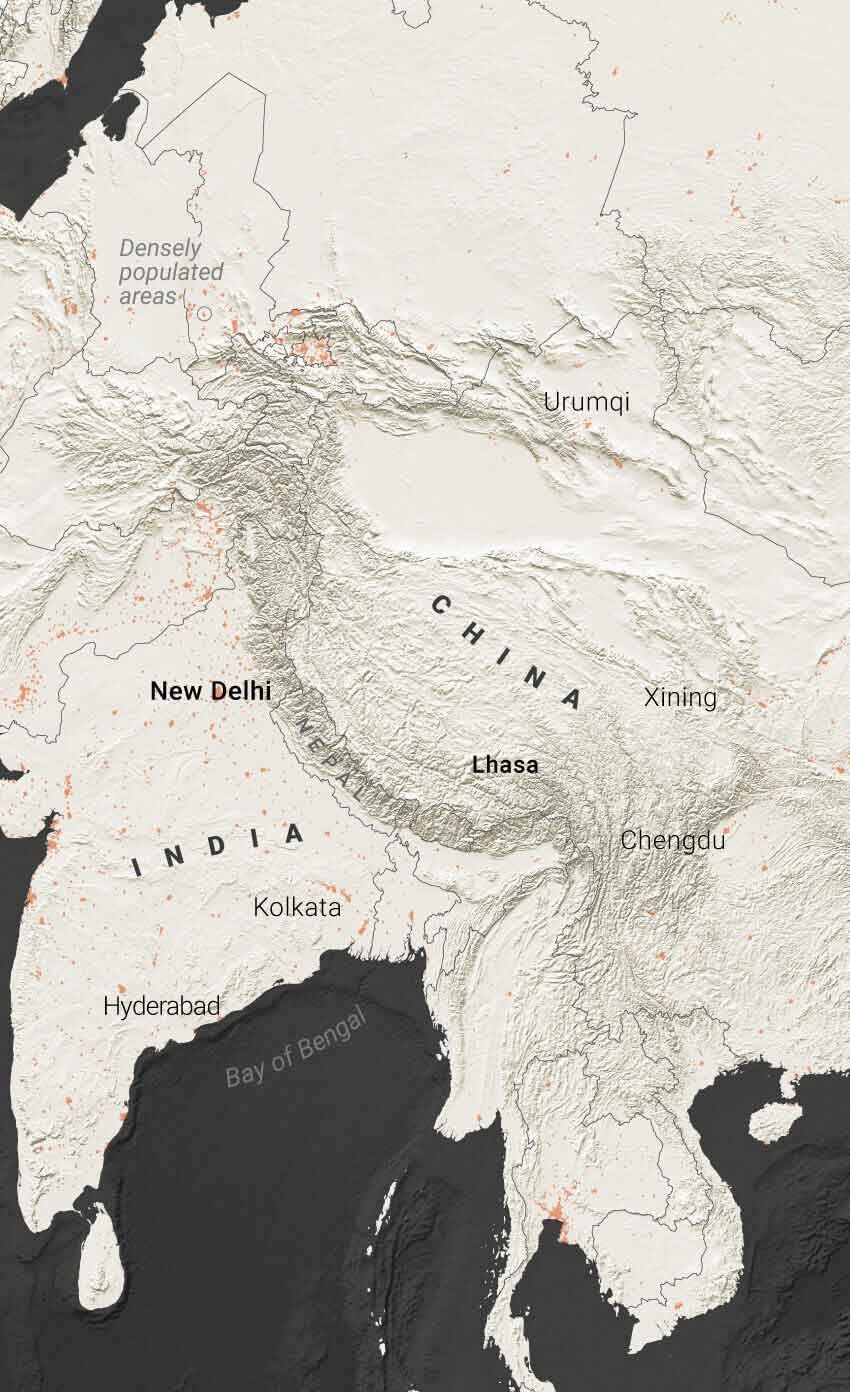 Densely populated areas

Urumqi

CHINA

Xining

New Delhi

NEPAL

Lhasa

Chengdu

INDIA

Kolkata

Hyderabad

Bay of Bengal